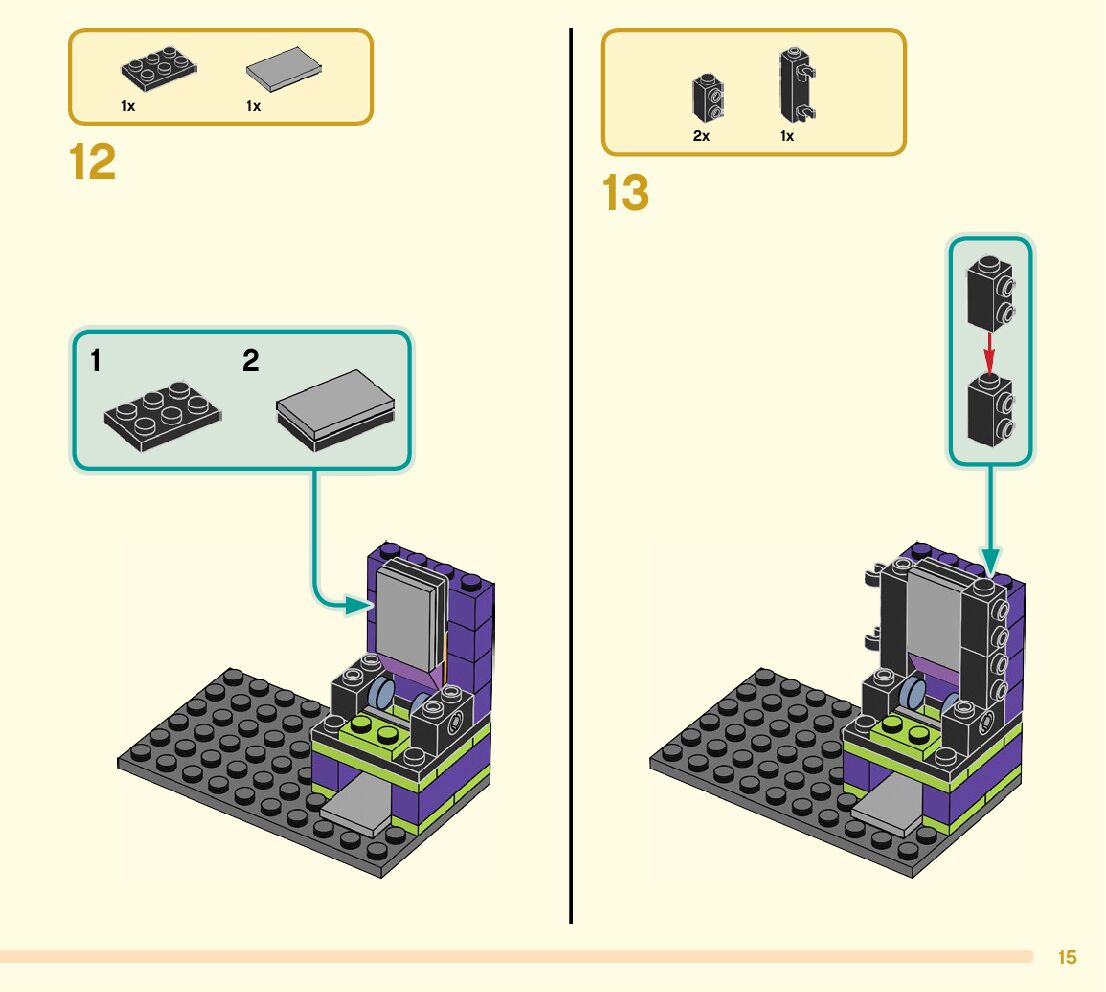 1x 1x

12

1 2

2x 1x

13

15