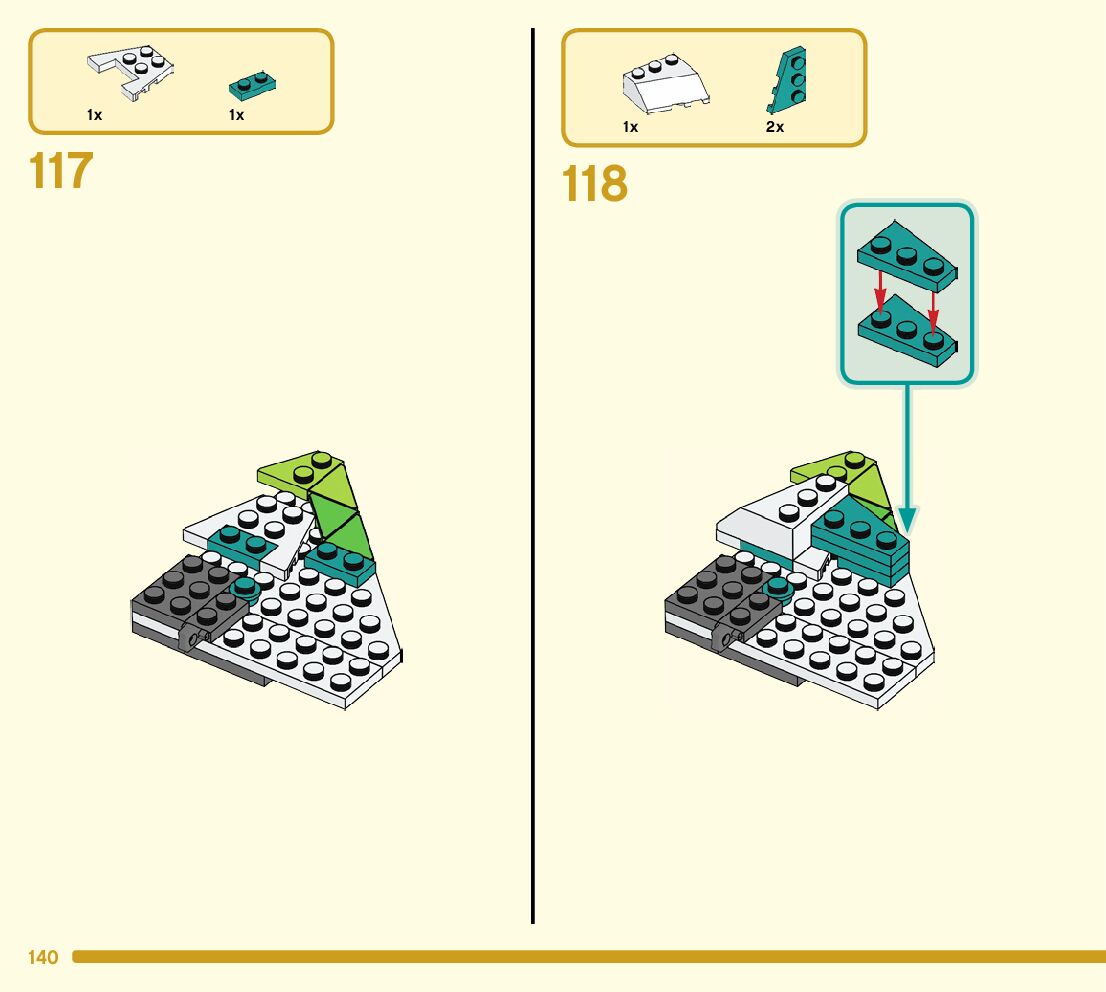 1x 1x

117

1x 2x

118

140