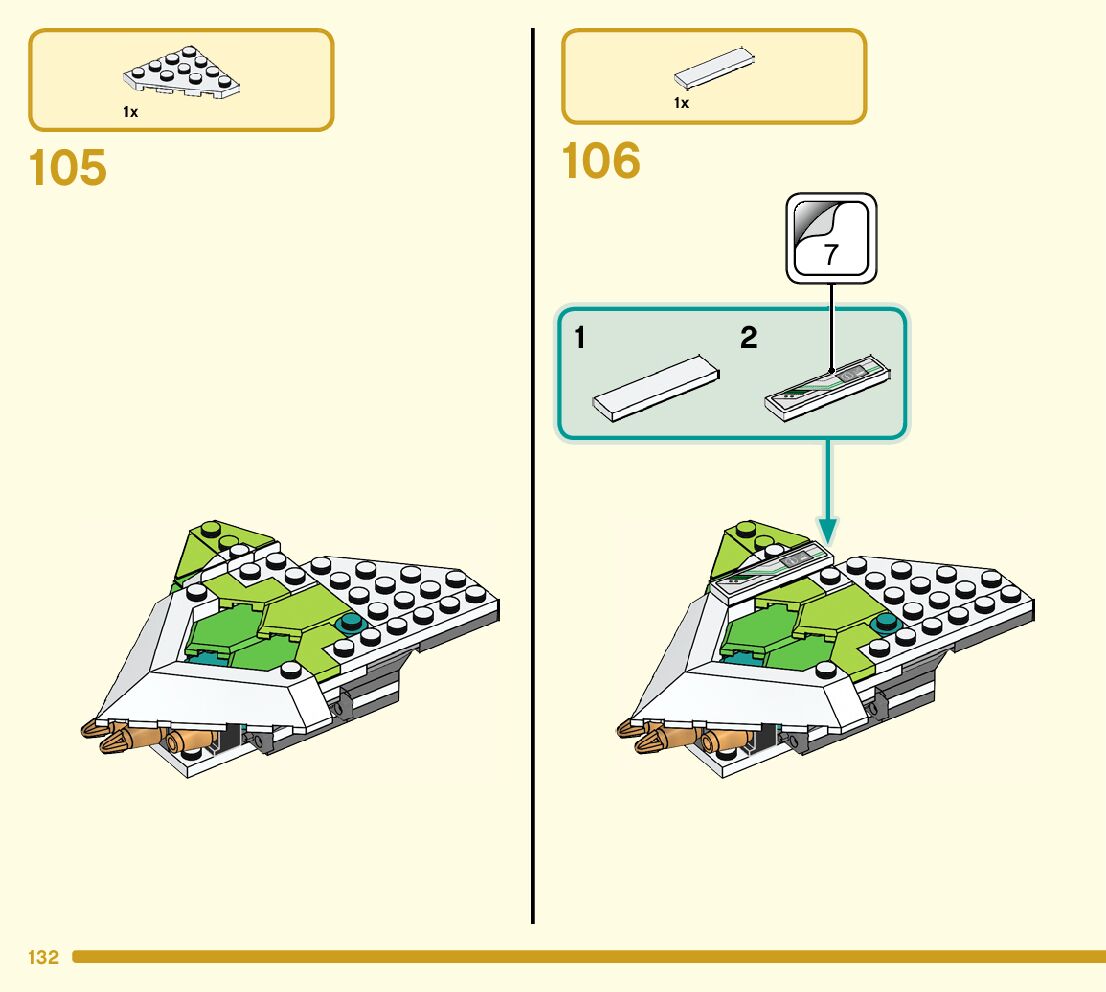 1x

105

1x

106

7

1

2

132