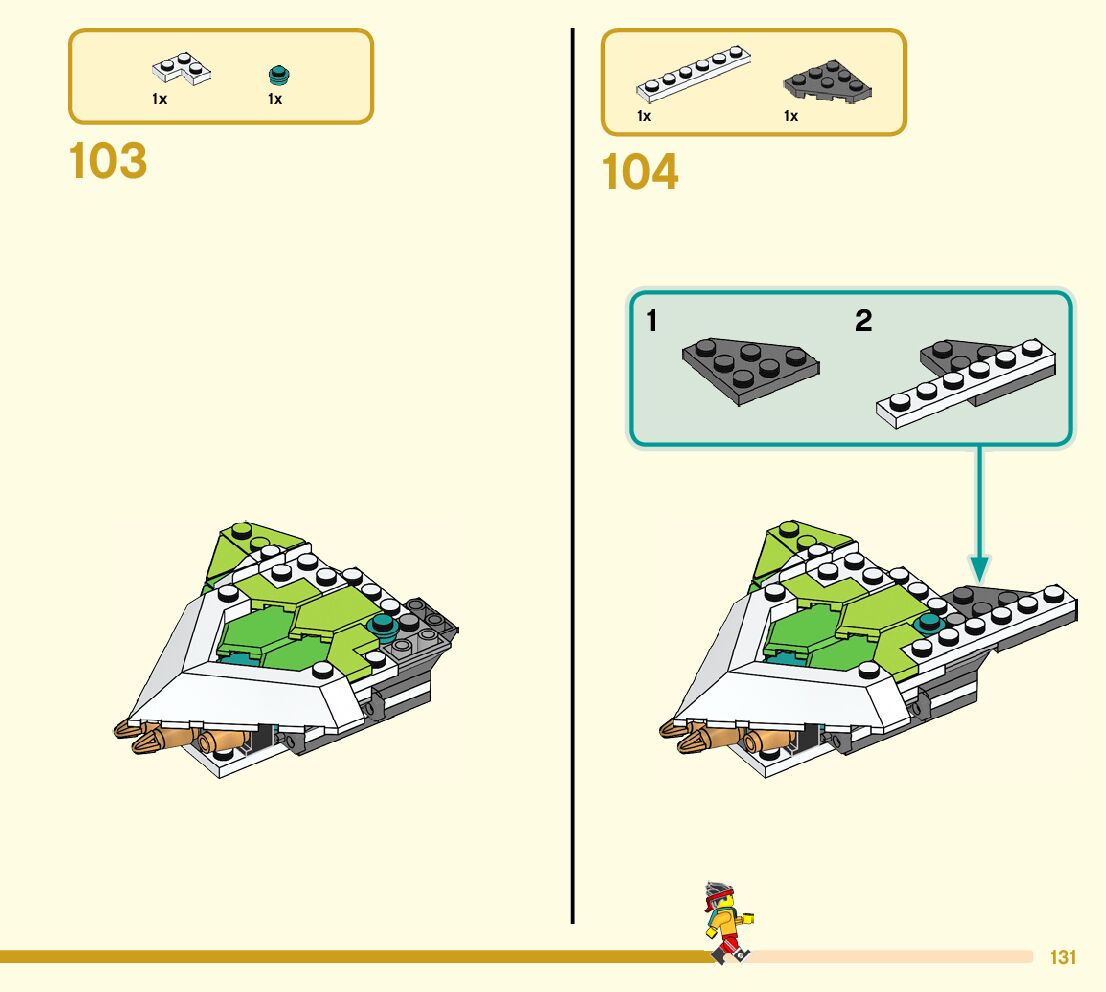 1x 1x

103

1x 1x

104

1

2

131