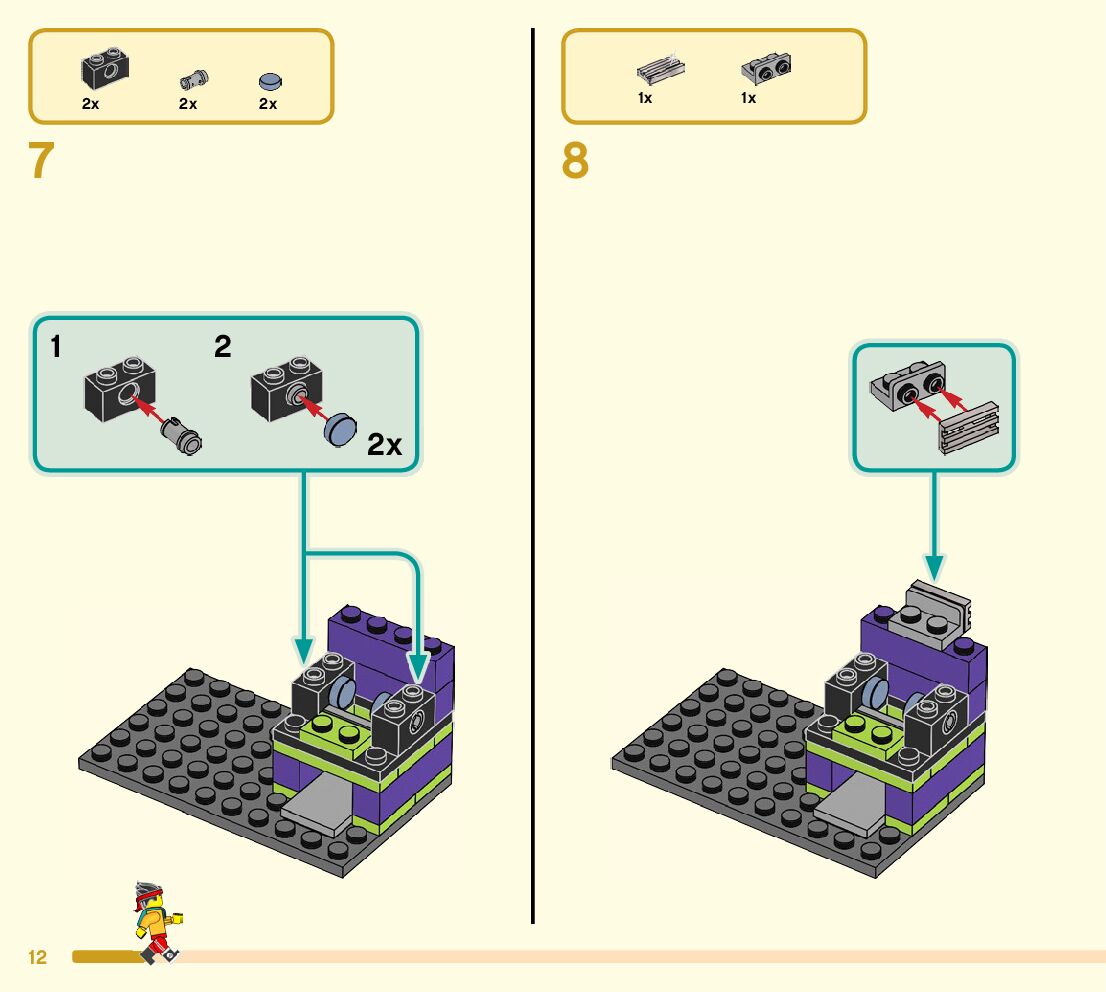 2x 2x 2x

7

1 2

2x

1x 1x

8

12