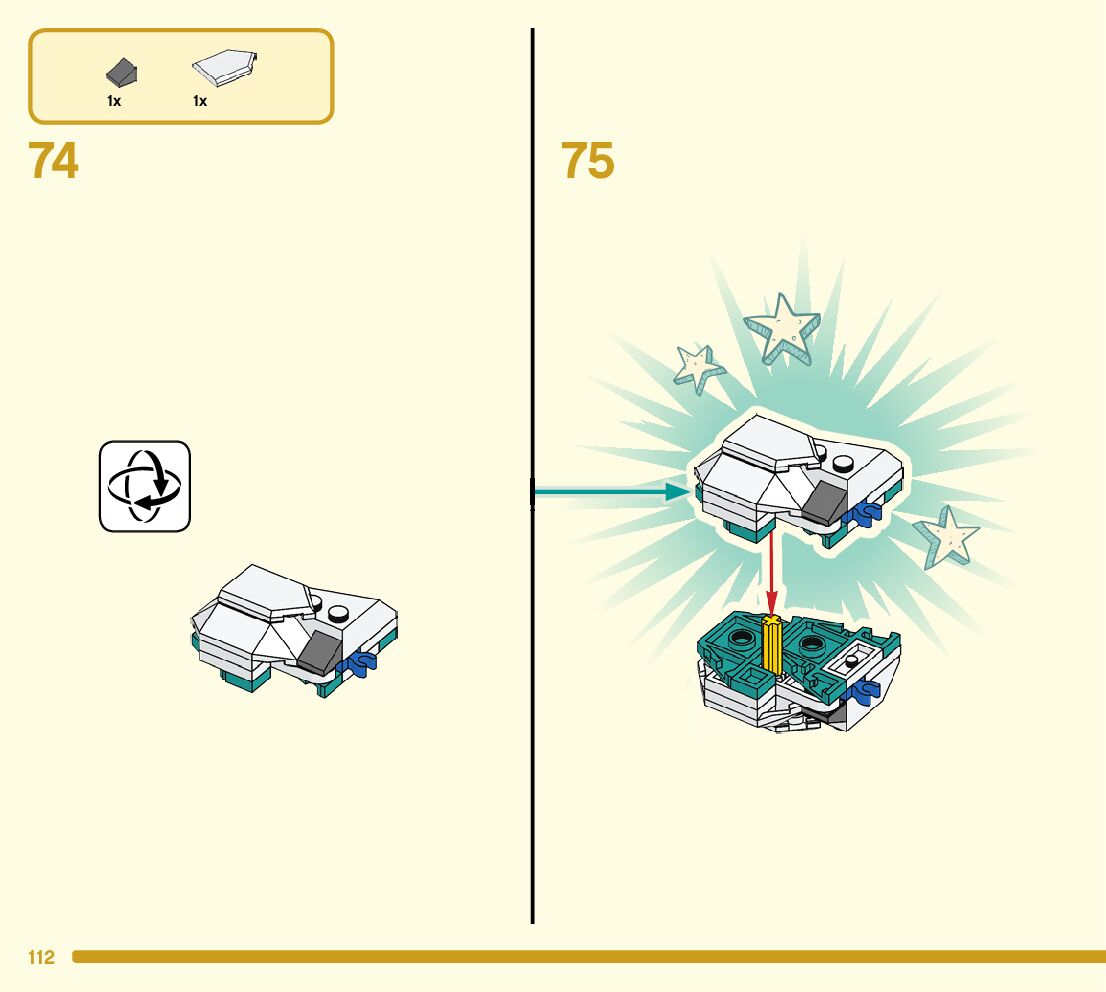 1x 1x

74

75

112