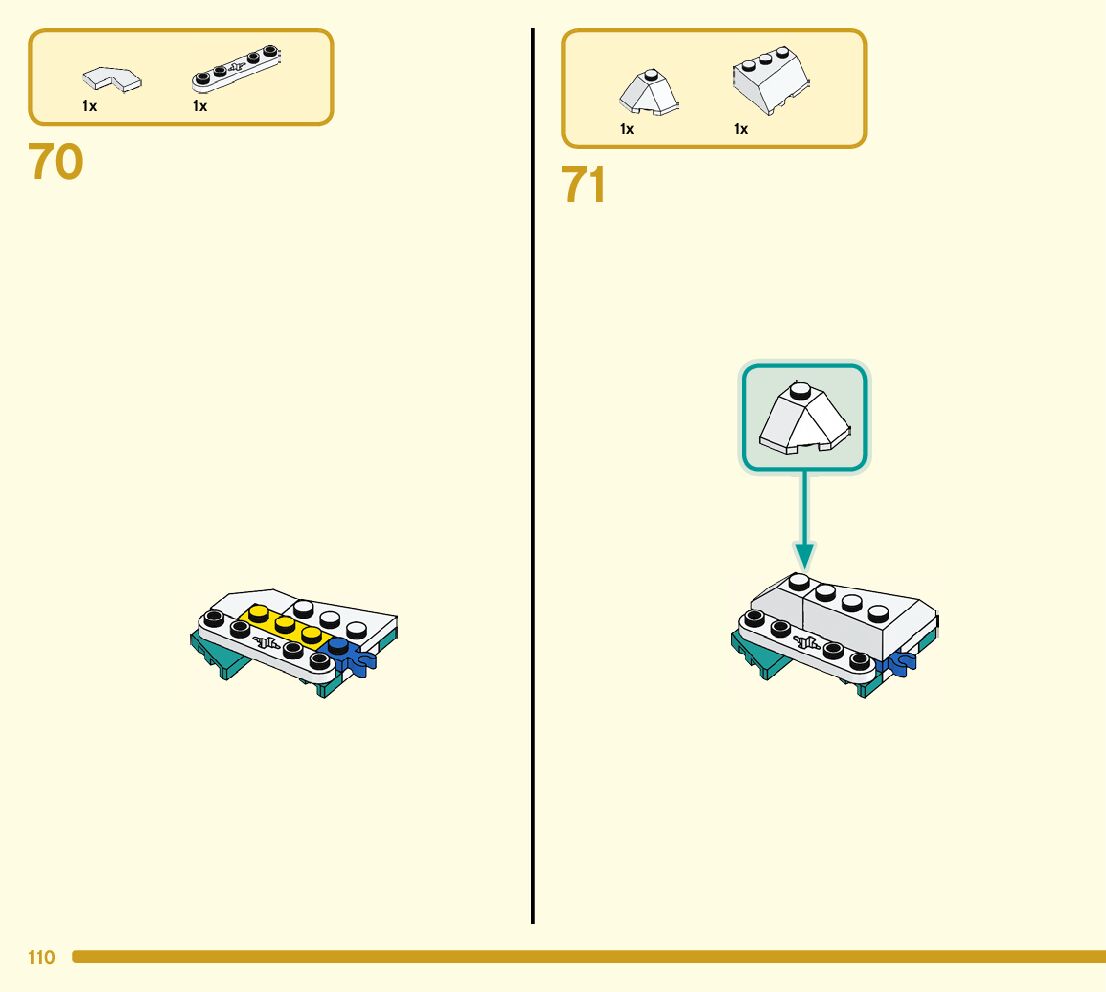 1x 1x

70

1x 1x

71

110