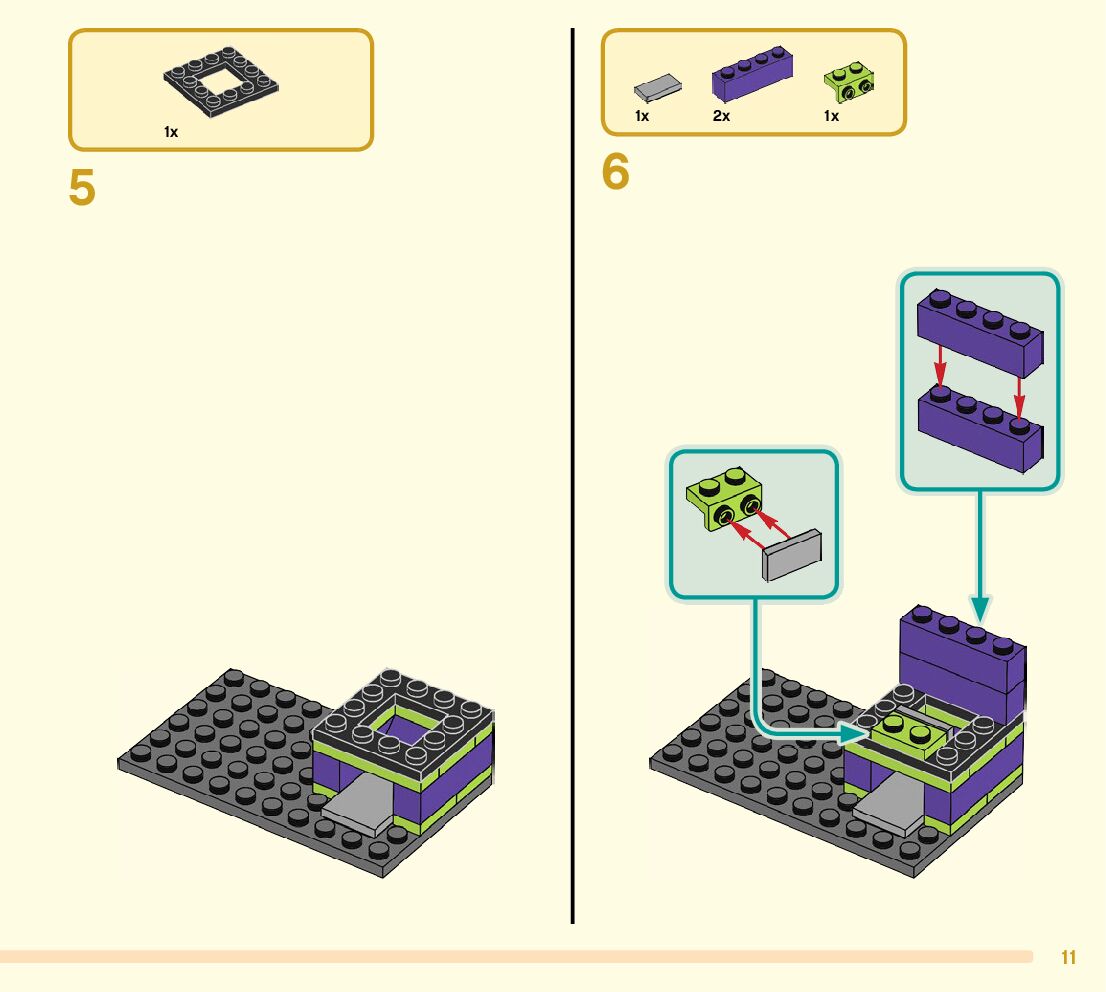 1x

5

1x 2x 1x

6

11