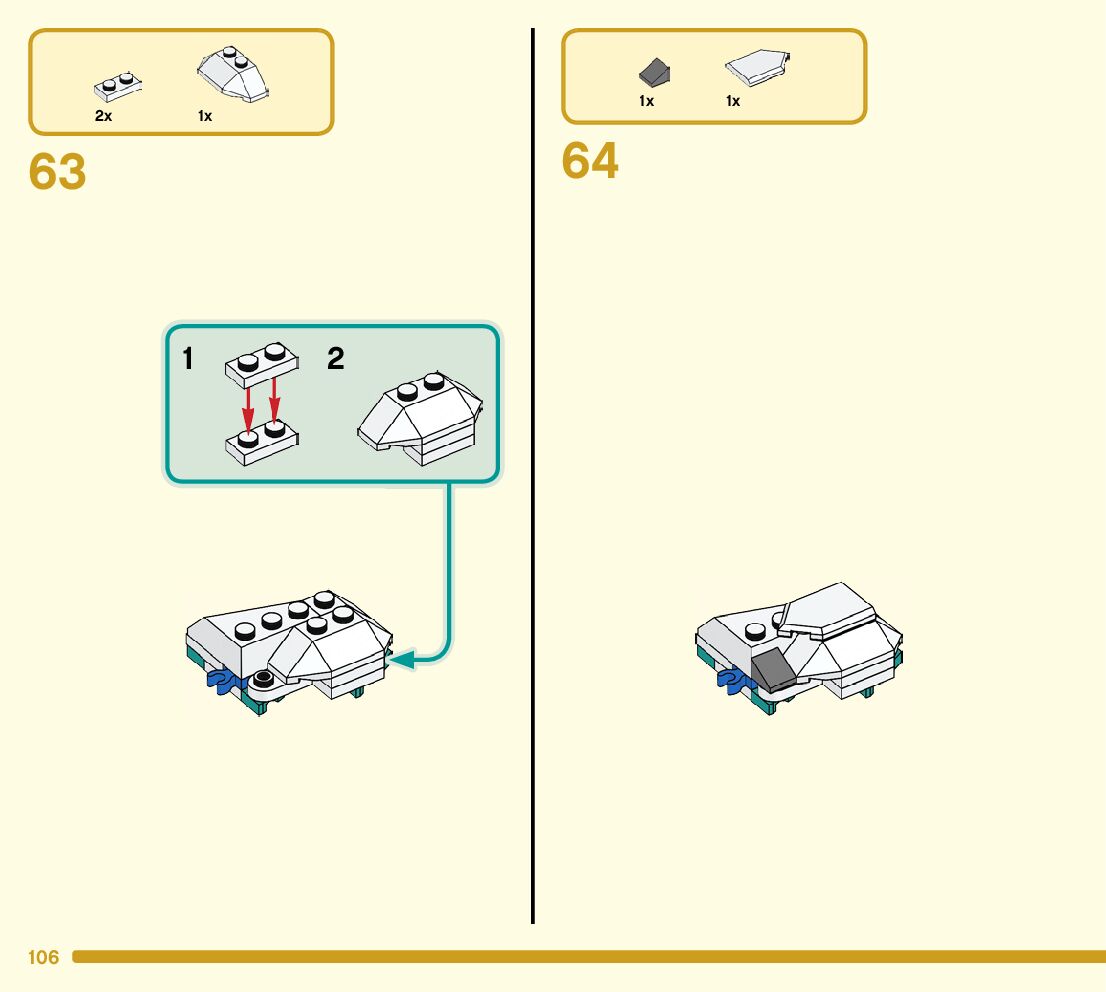 2x 1x

63

1 2

1x 1x

64

106