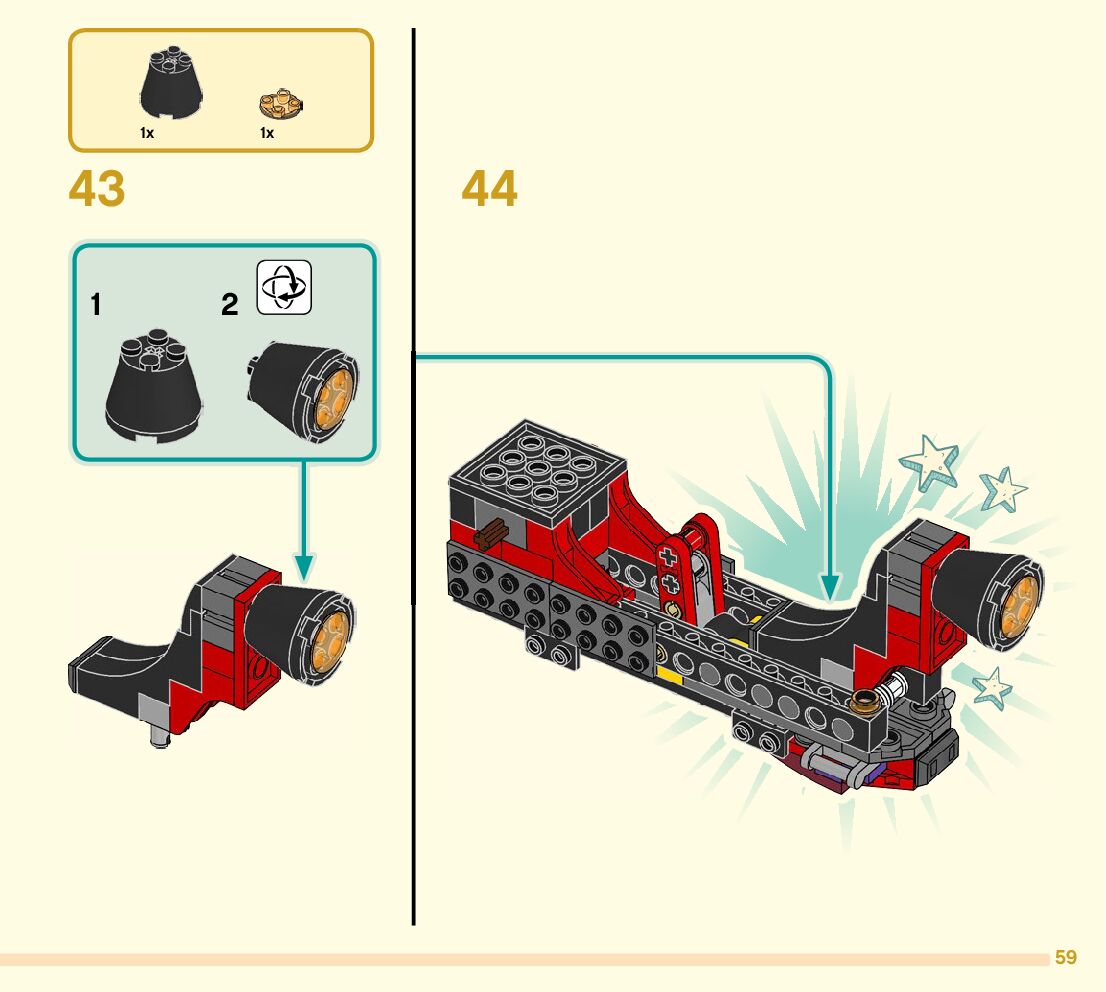 1x 1x

43

1 2

44

59