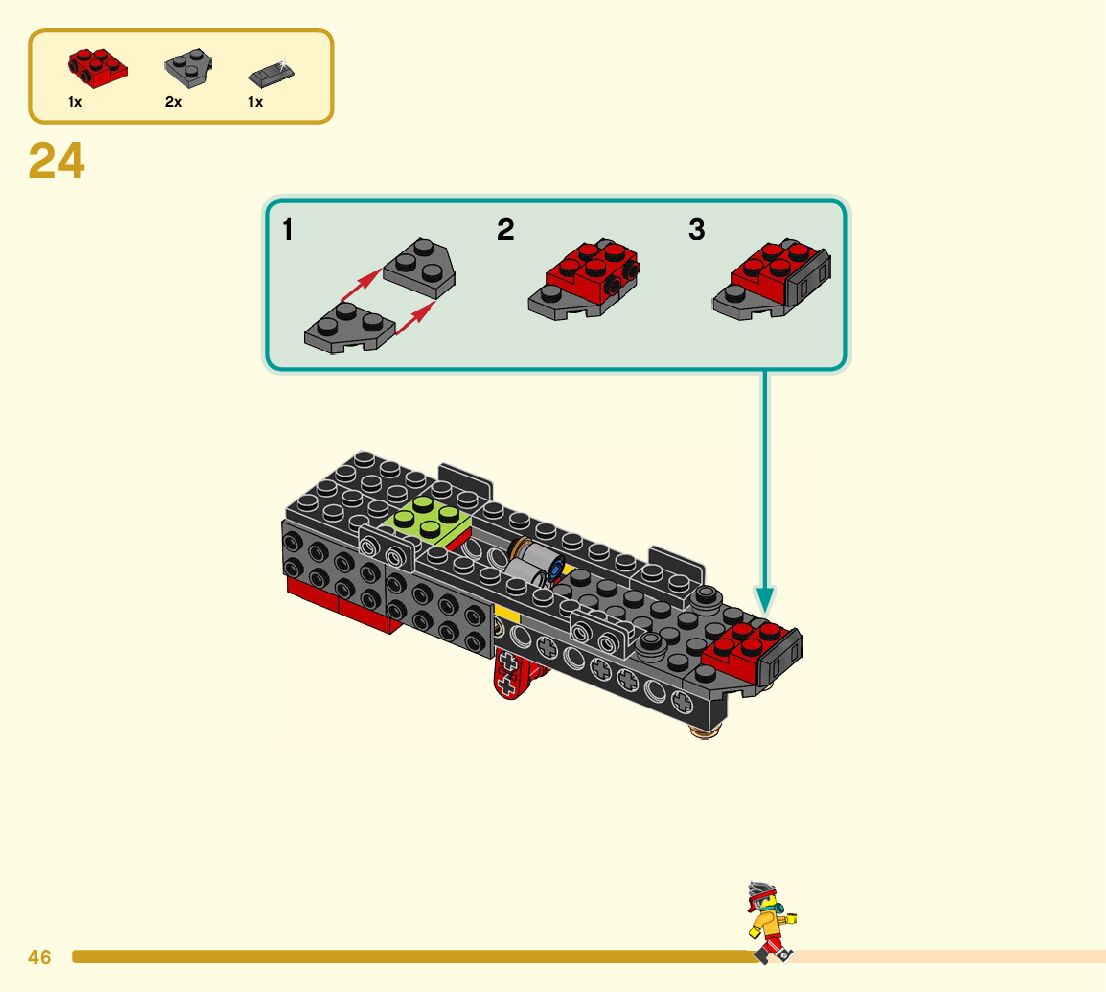 1x 2x 1x

24

1

2

3

46