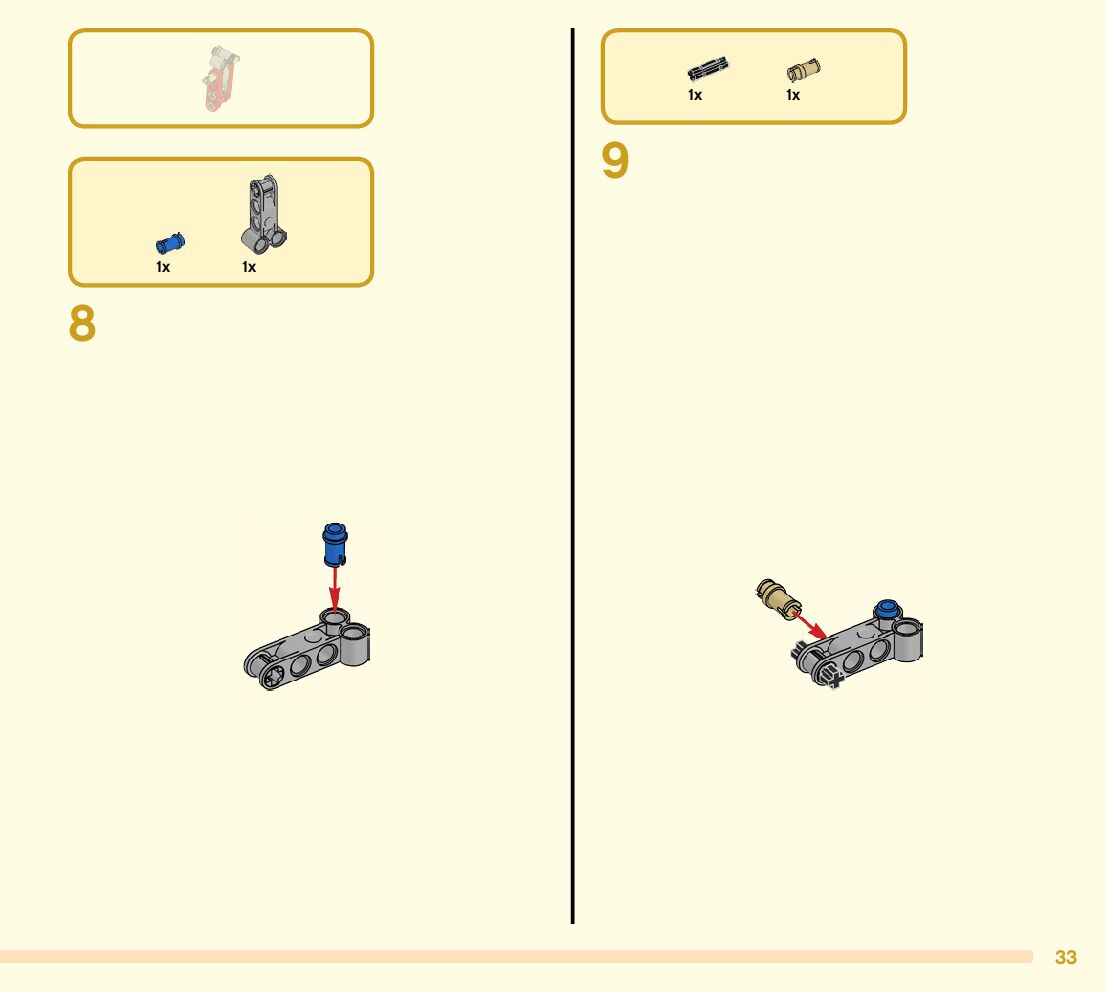 1x 1x

8

1x 1x

9

33