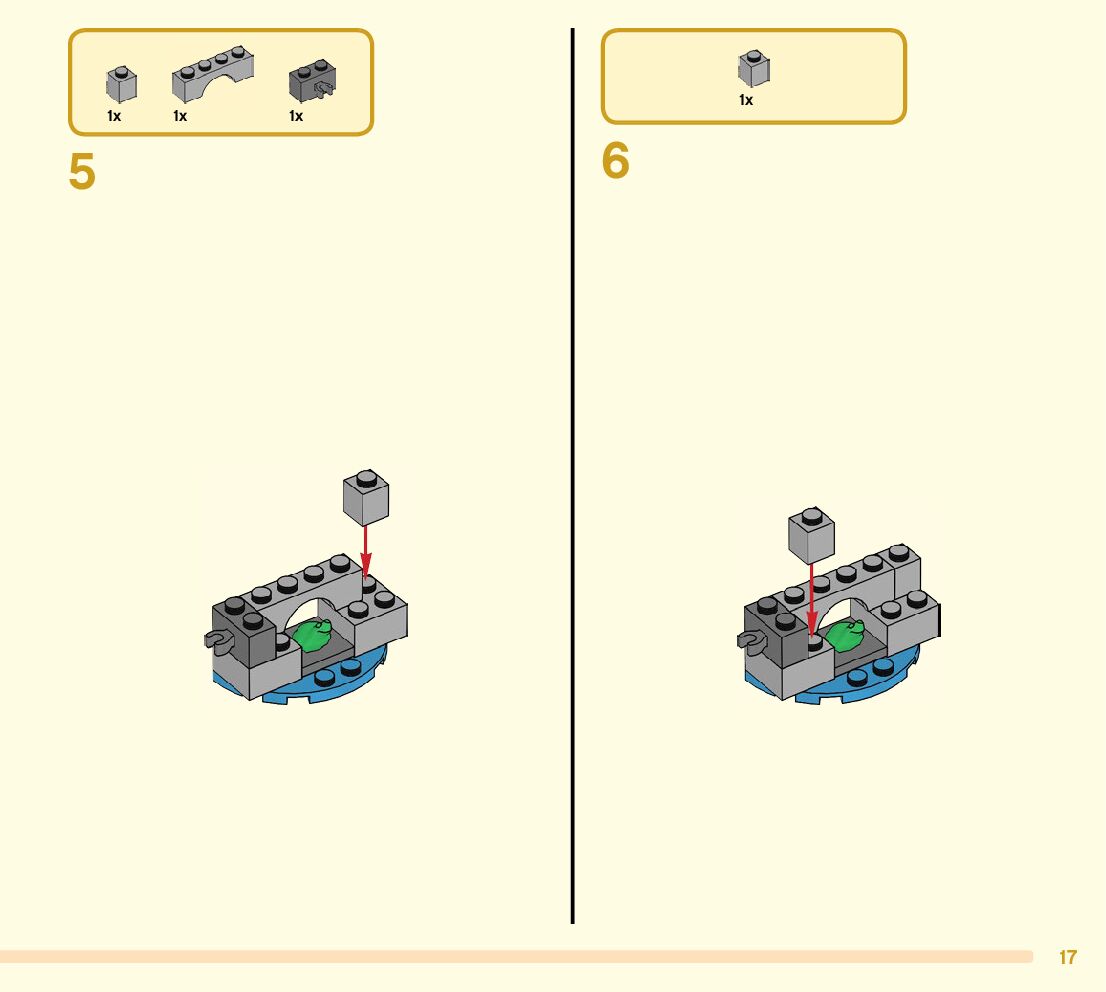 1x 1x 1x

5

1x

6

17