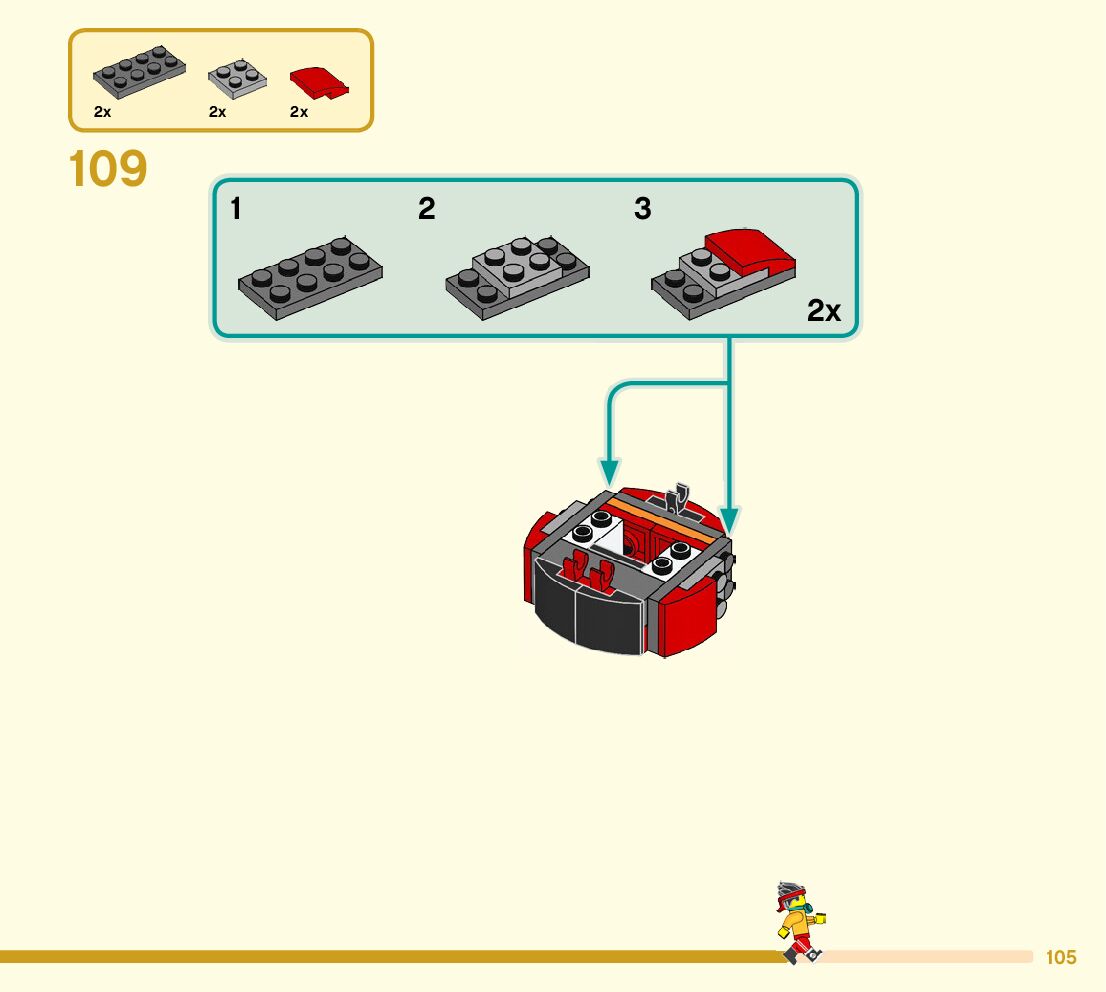 2x
2x
2x

109

1
2
3
2x

105