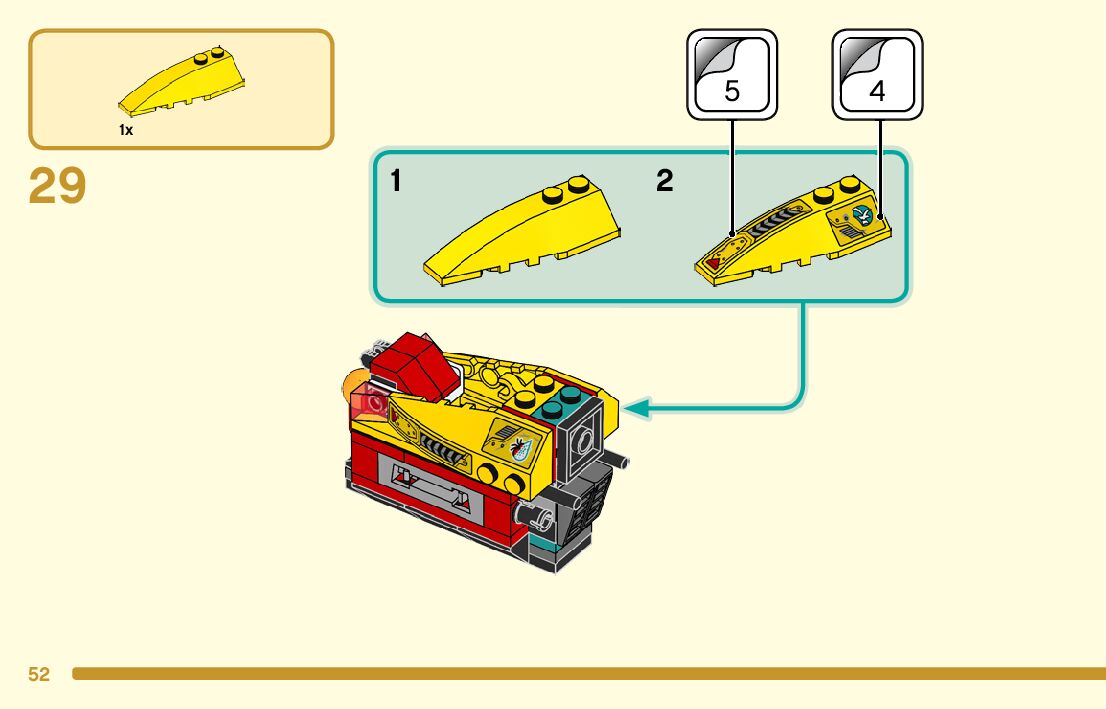 1x

29

5

4

1

2

52