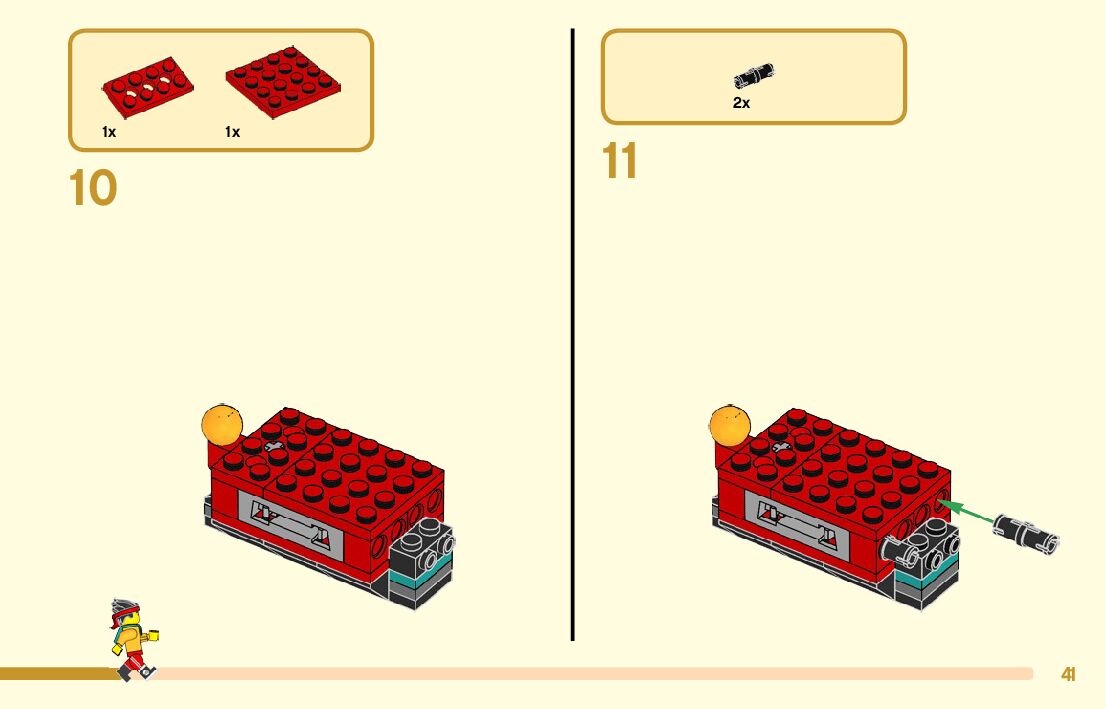 1x 1x

10

2x

11

41