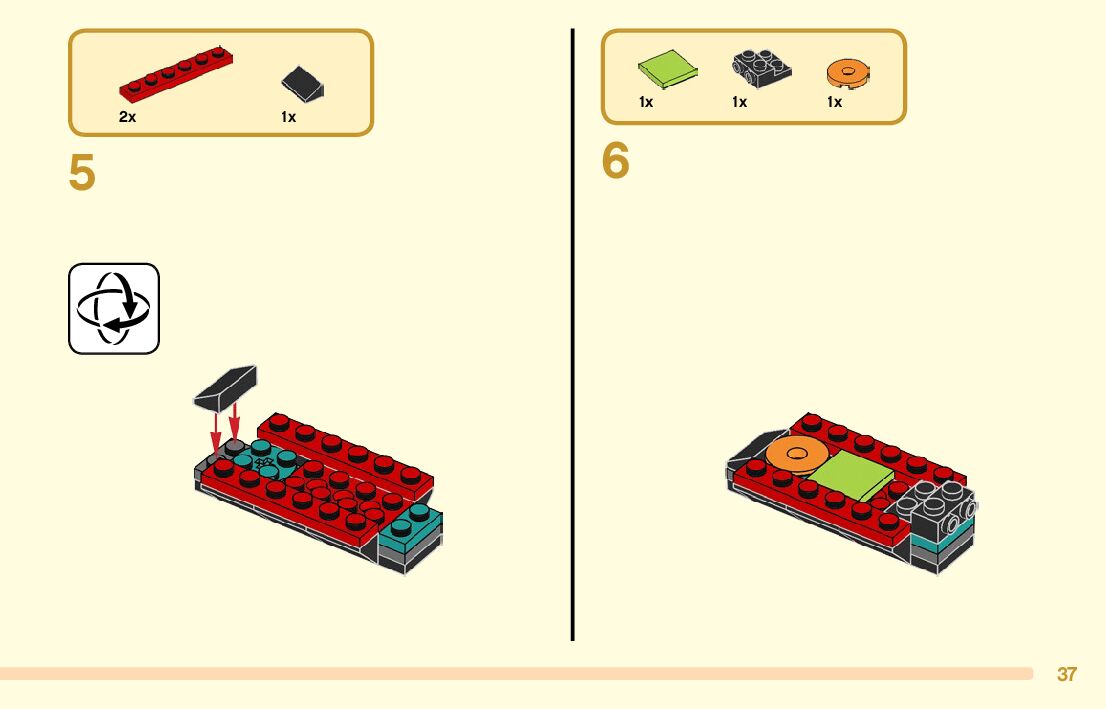 2x

1x

5

1x

1x

1x

6

37