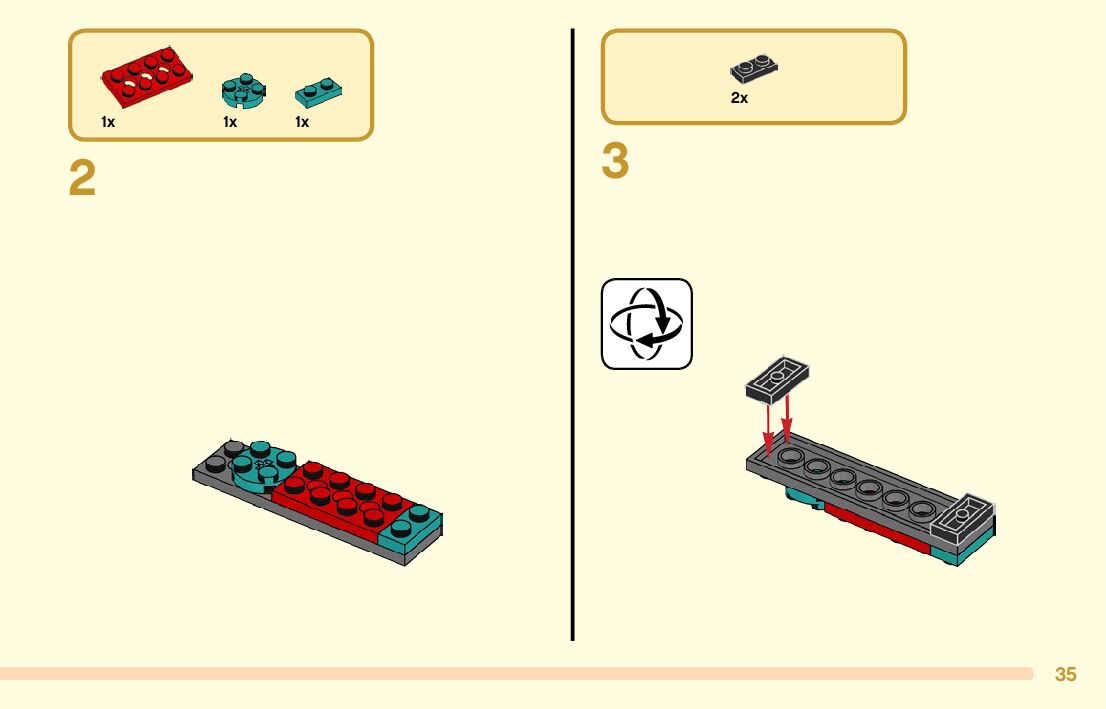 1x 1x 1x

2

2x

3

35