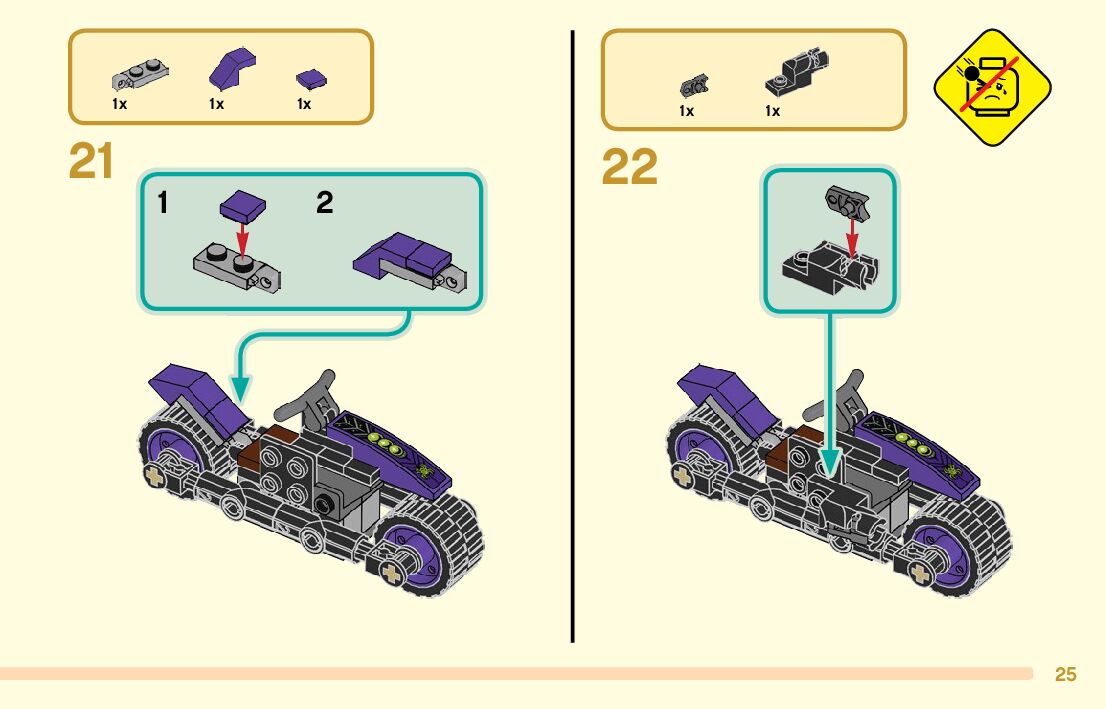 1x 1x 1x

21

1

2

1x 1x

22

25