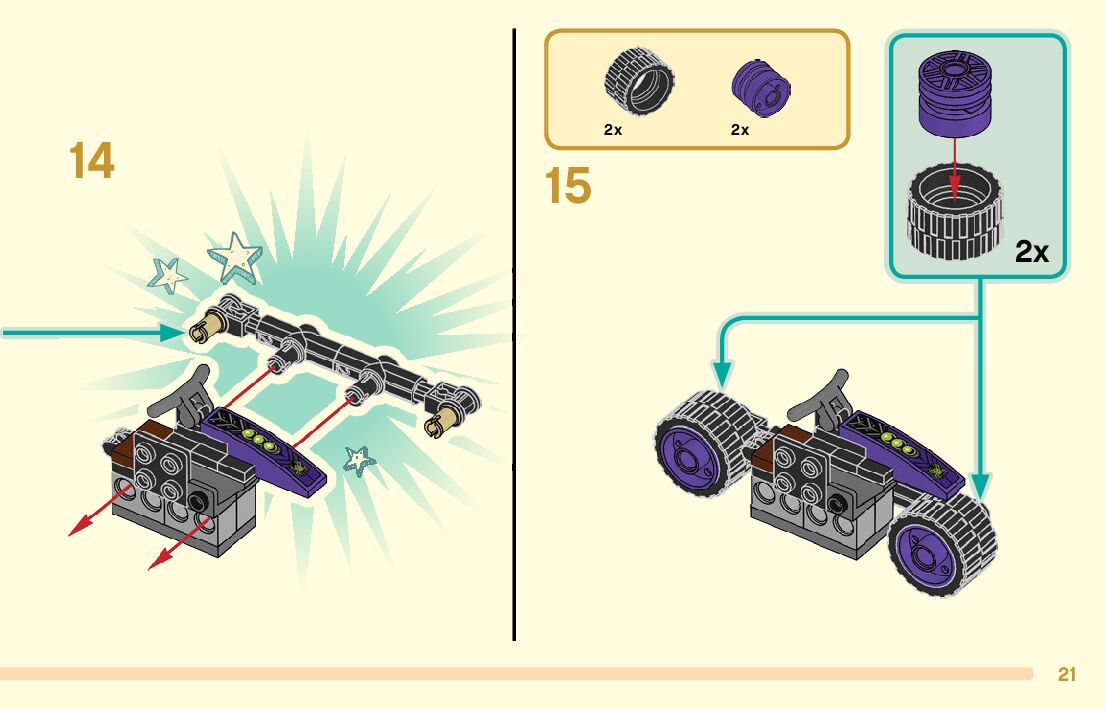 14

2x

2x

15

2x

21