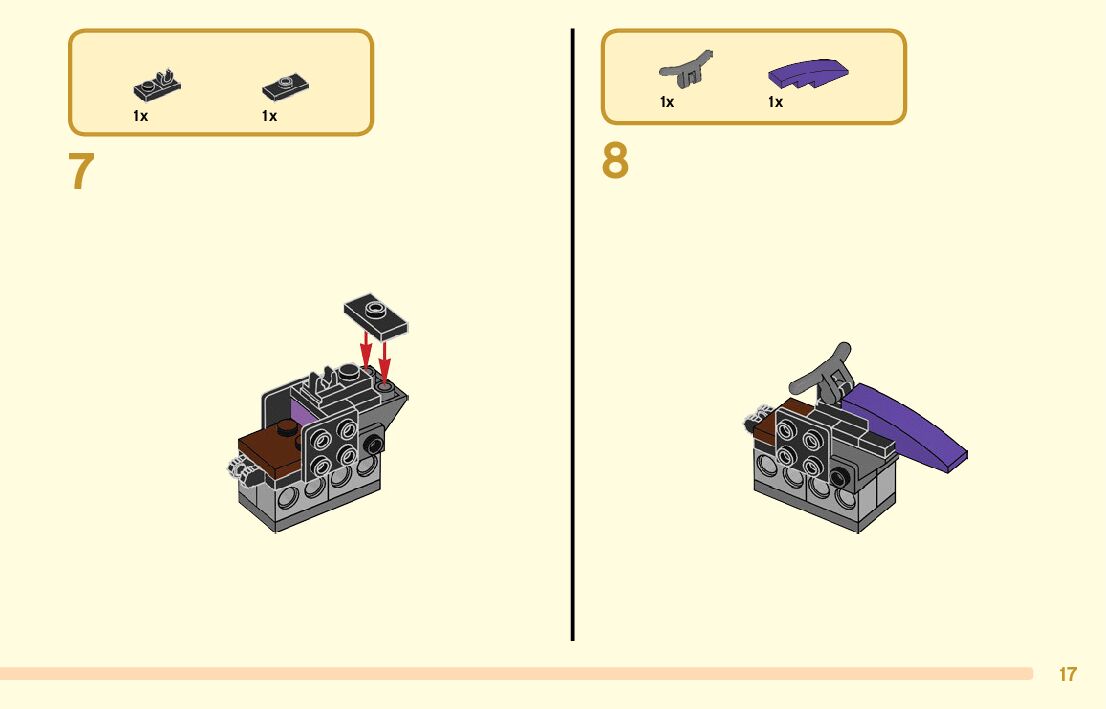 1x
1x

7

1x
1x

8

17