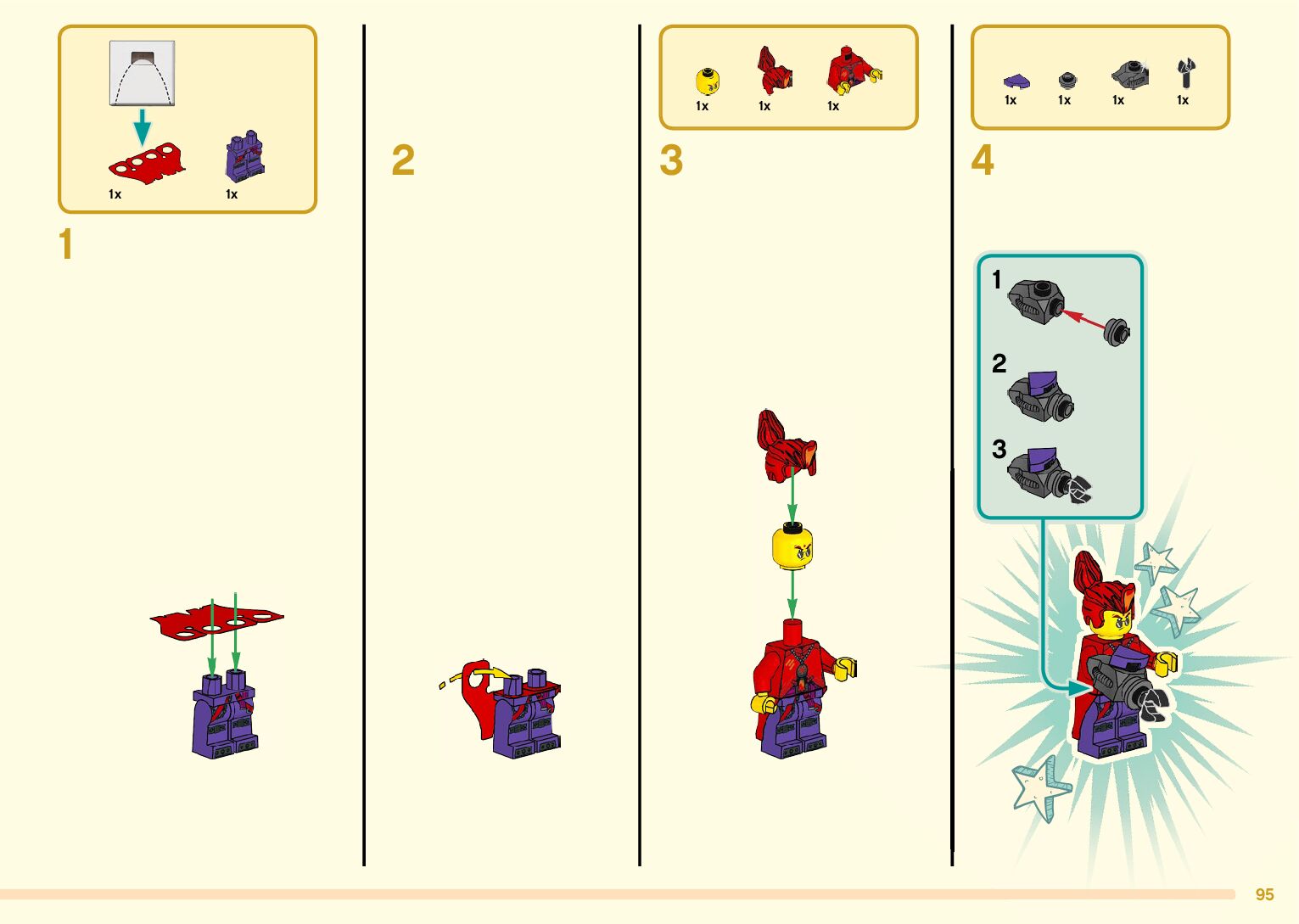 1x 1x

1

2

1x 1x 1x

3

1x 1x 1x 1x

4

1

2

3

95