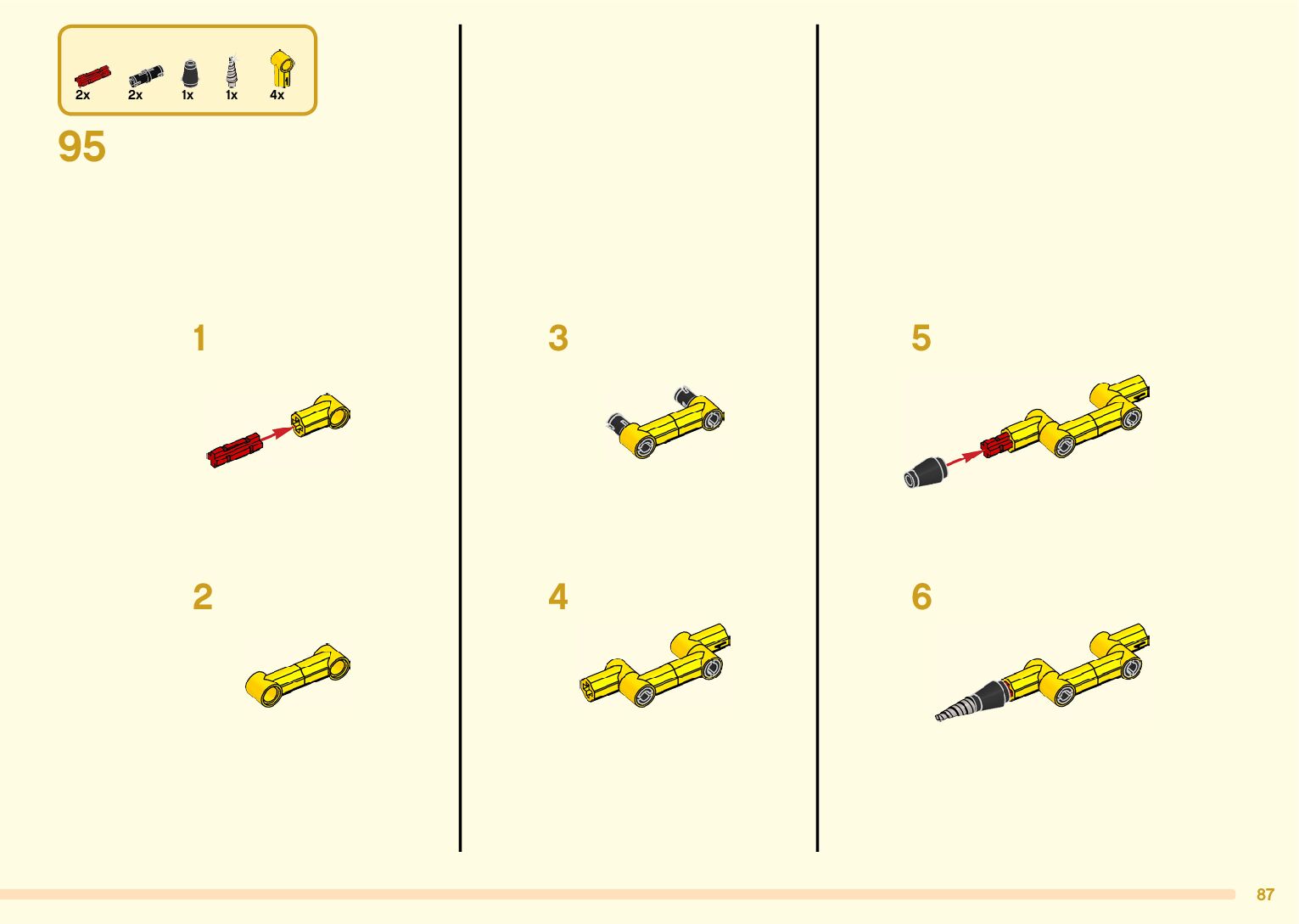 2x 2x 1x 1x 4x

95

1

2

3

4

5

6

87