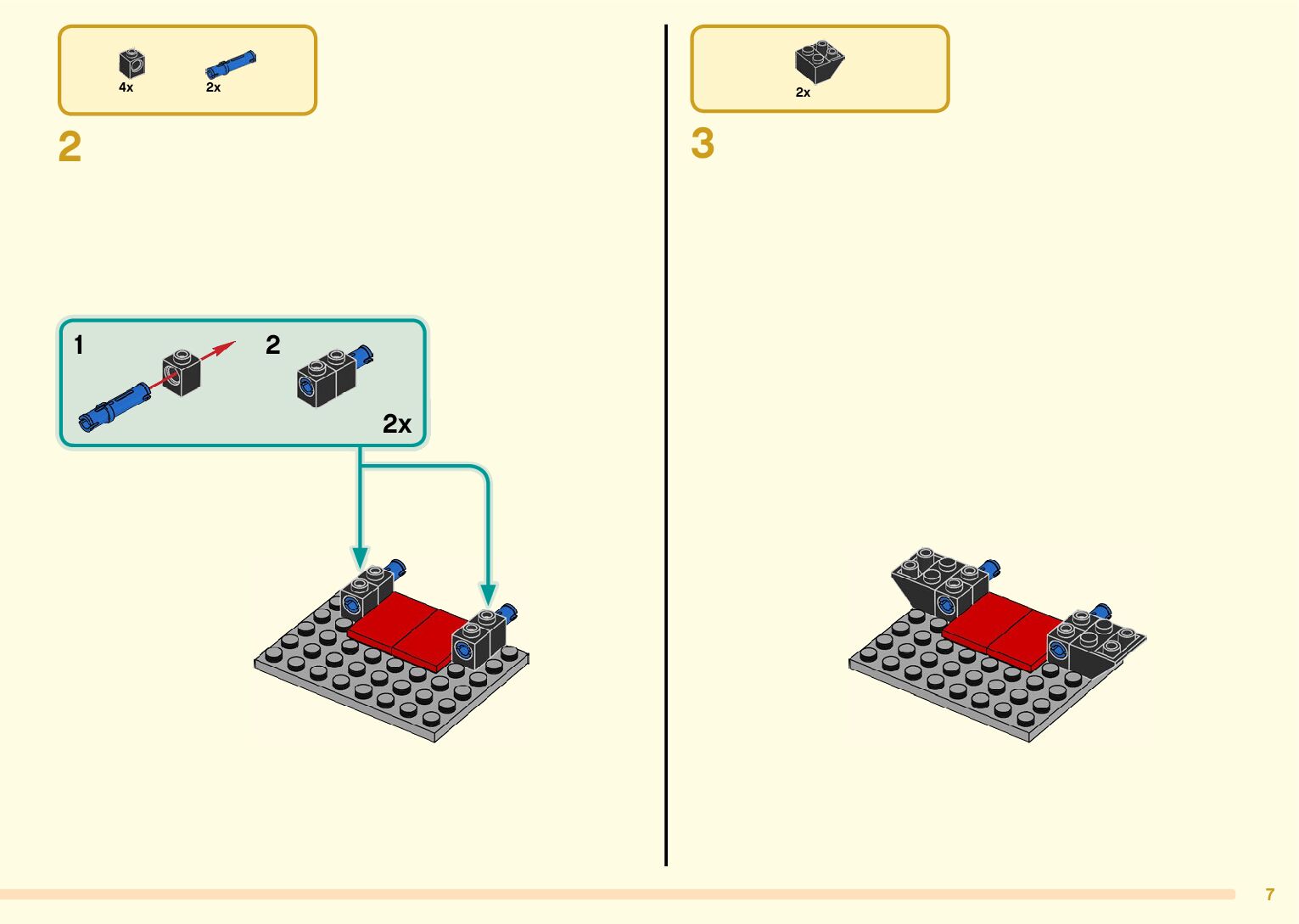 4x 2x

2

1

2

2x

2x

3

7