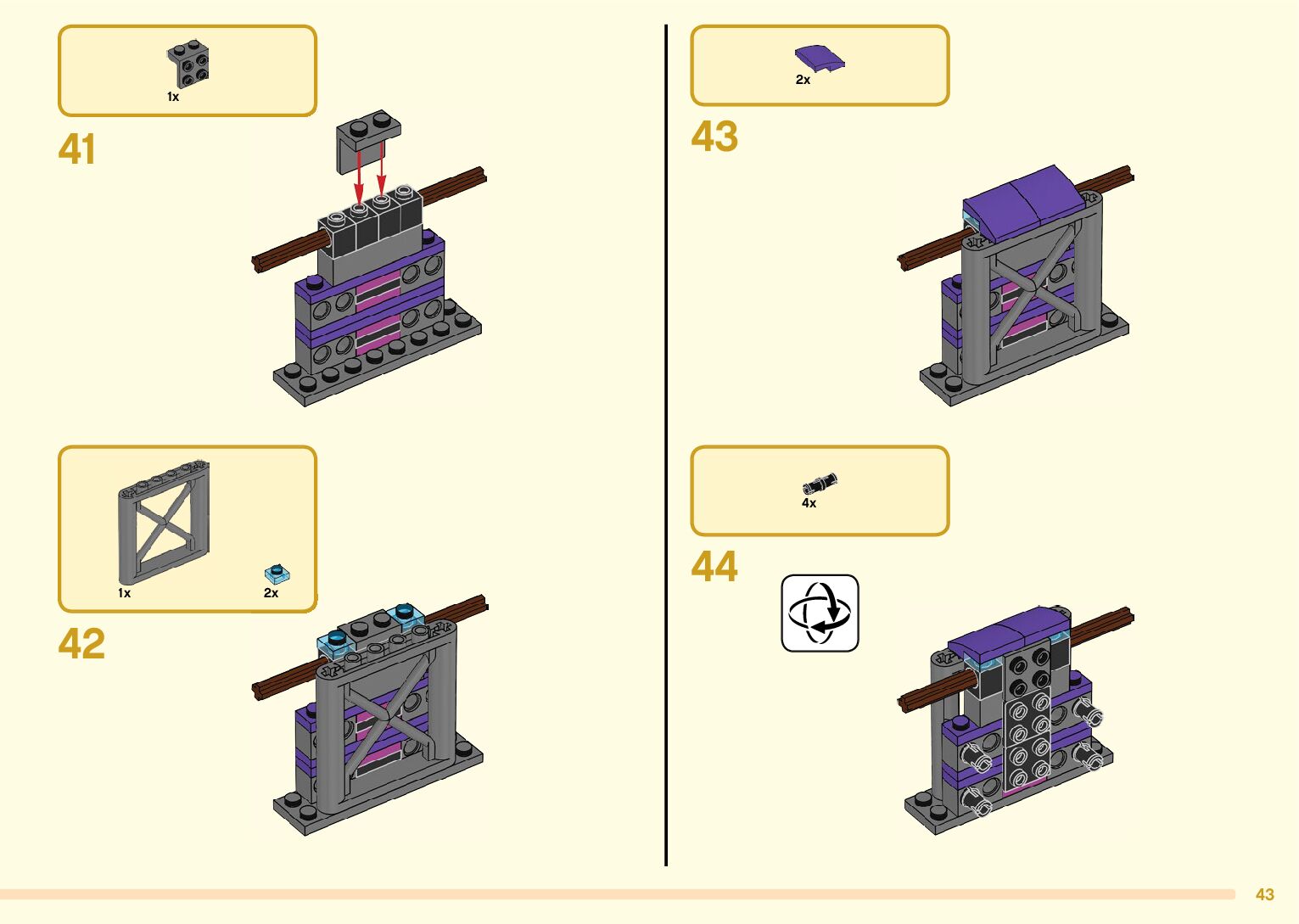 1x

41

1x

2x

42

2x

43

4x

44

43