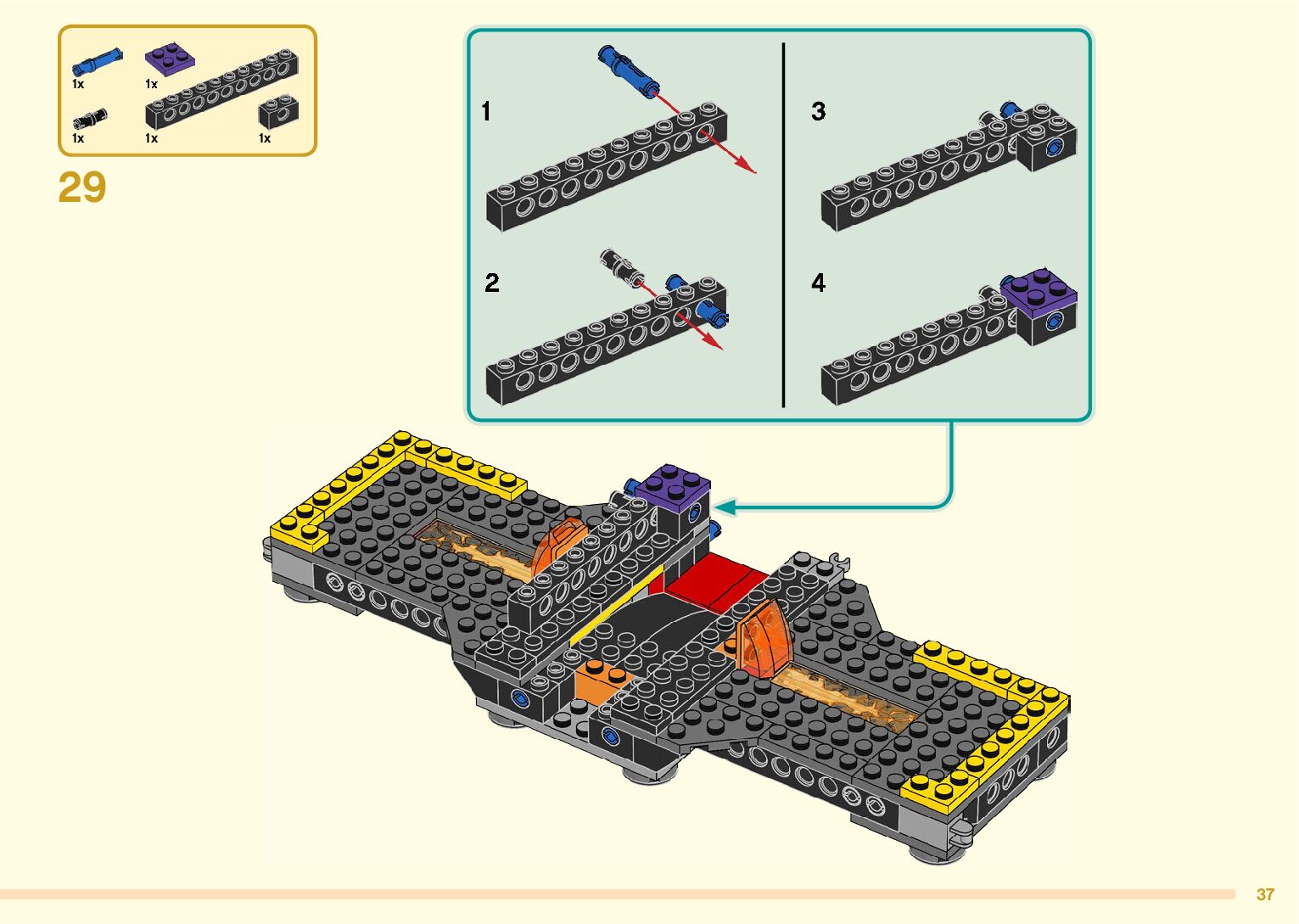 1x 1x
1x 1x 1x

29

1

2

3

4

37