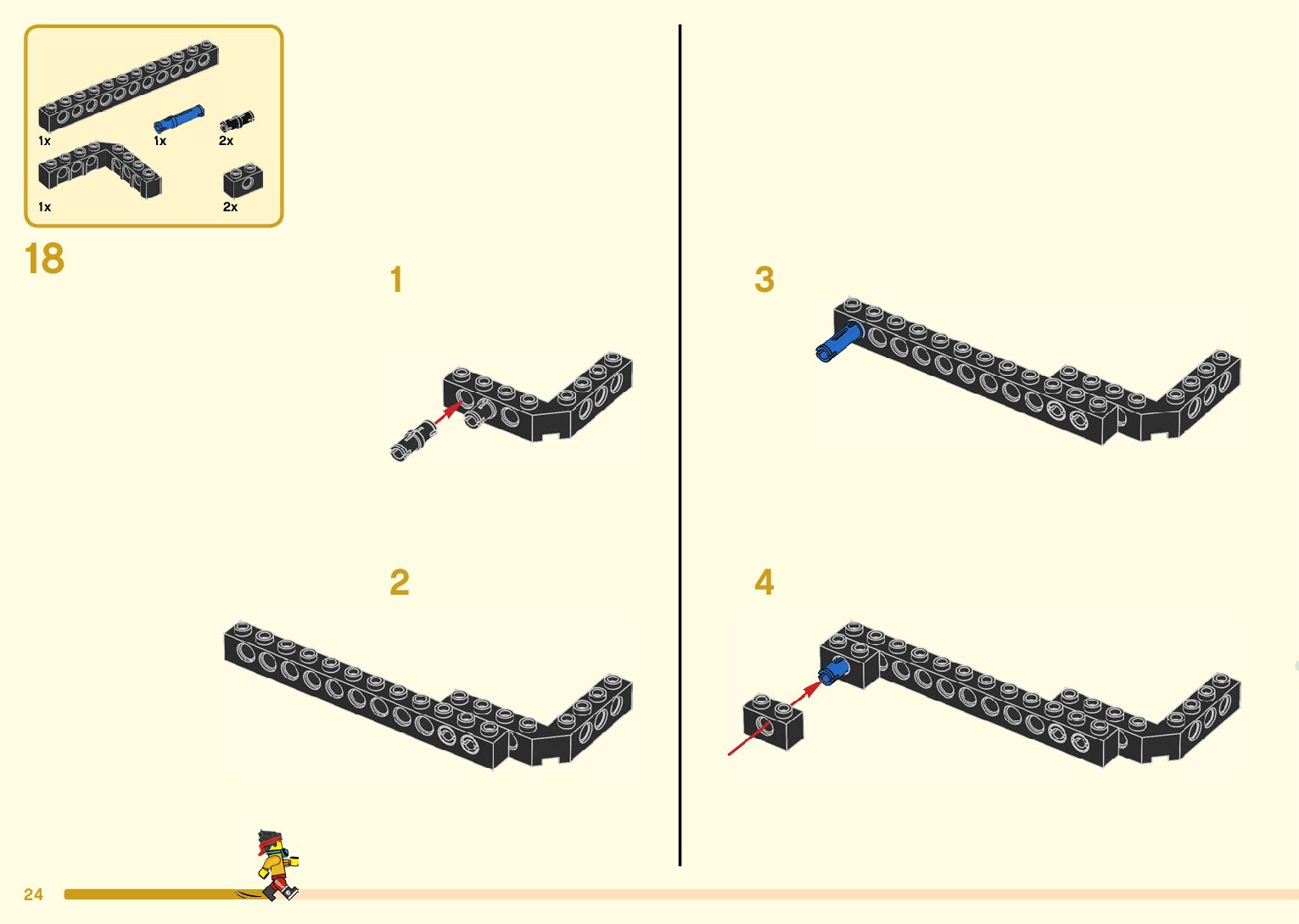 1x
1x
2x
1x
2x

18

1

2

3

4

24