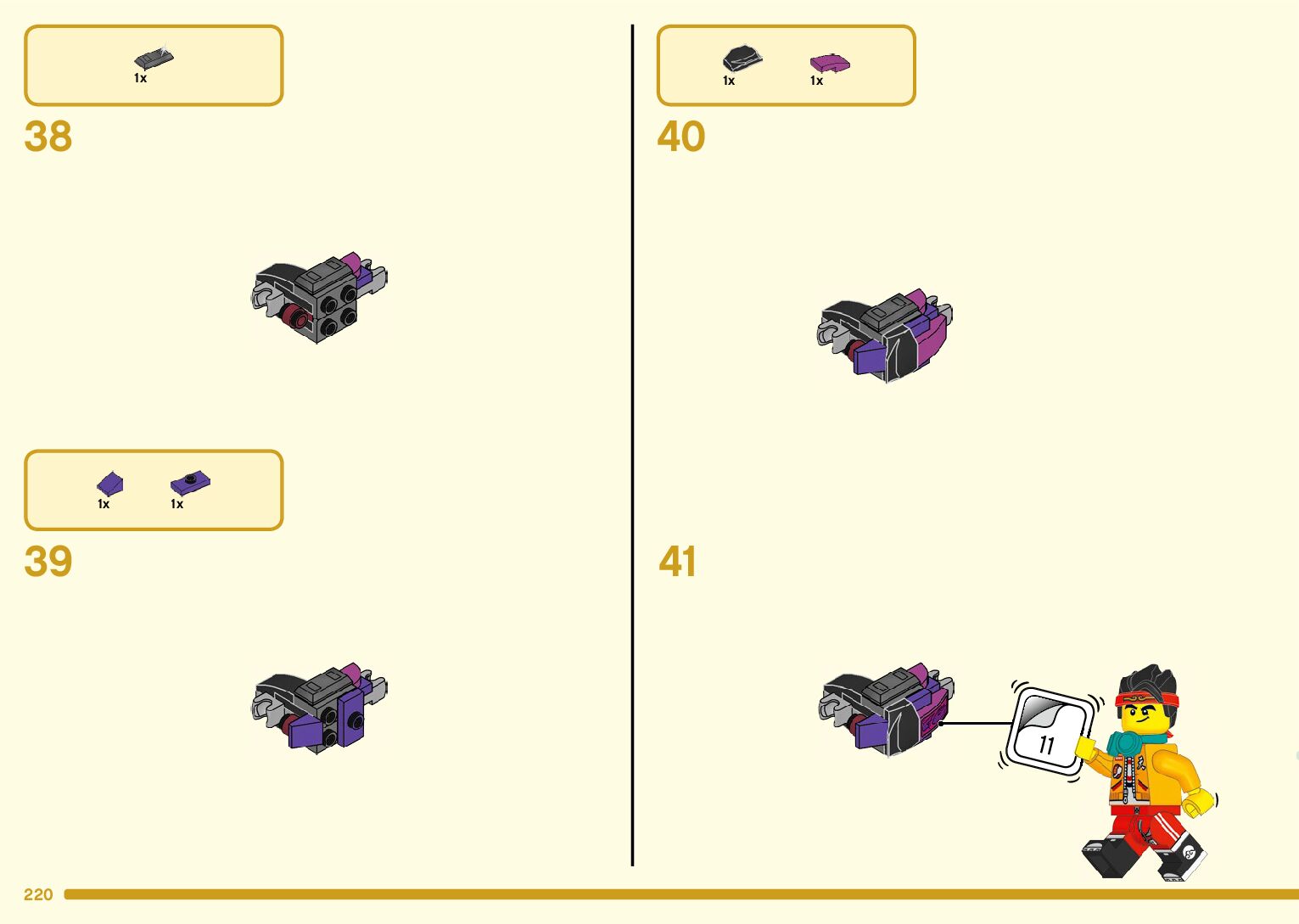 1x

38

1x 1x

39

1x 1x

40

41

11

220