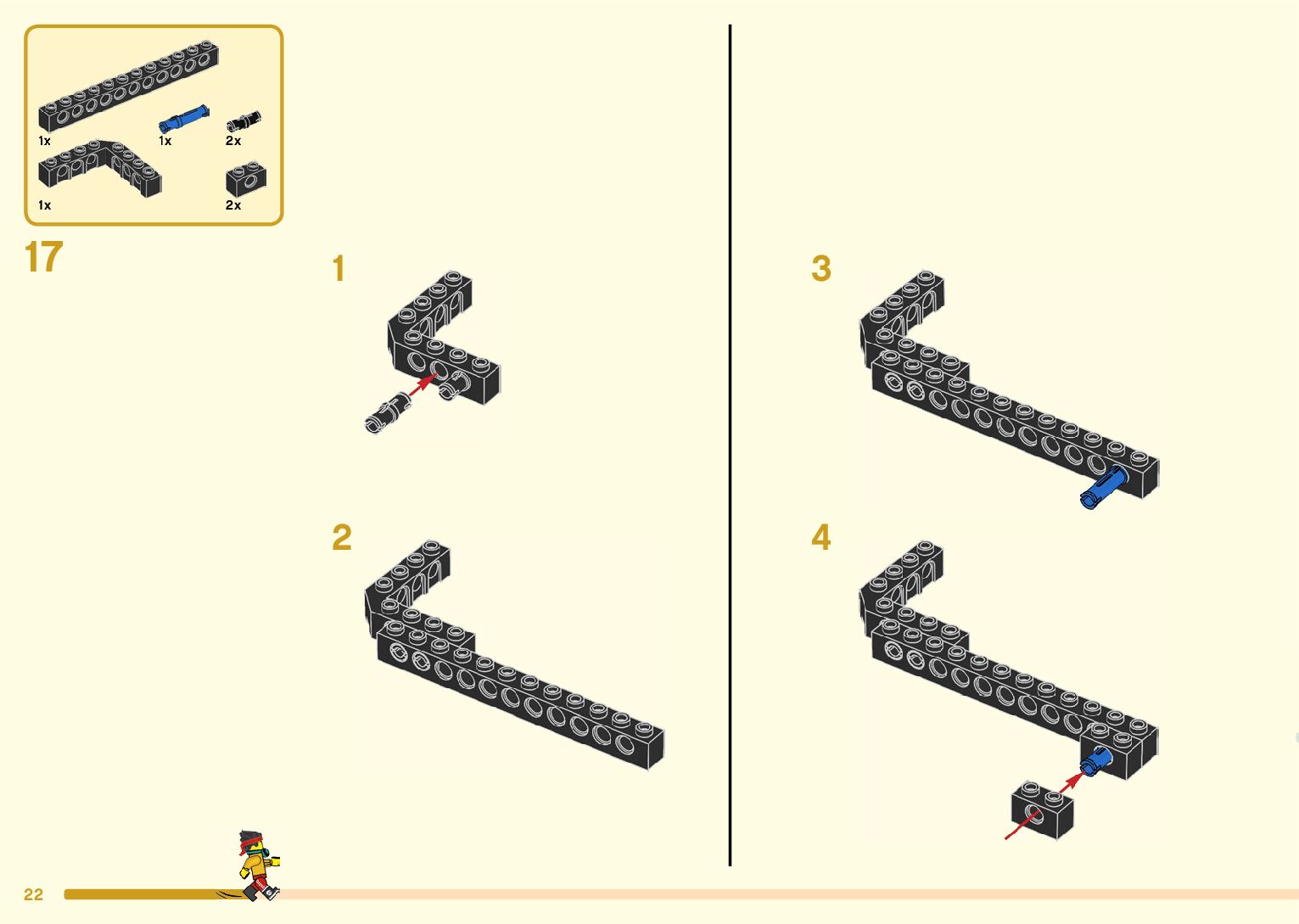 1x
1x
2x
1x
2x

17

1

2

3

4

22