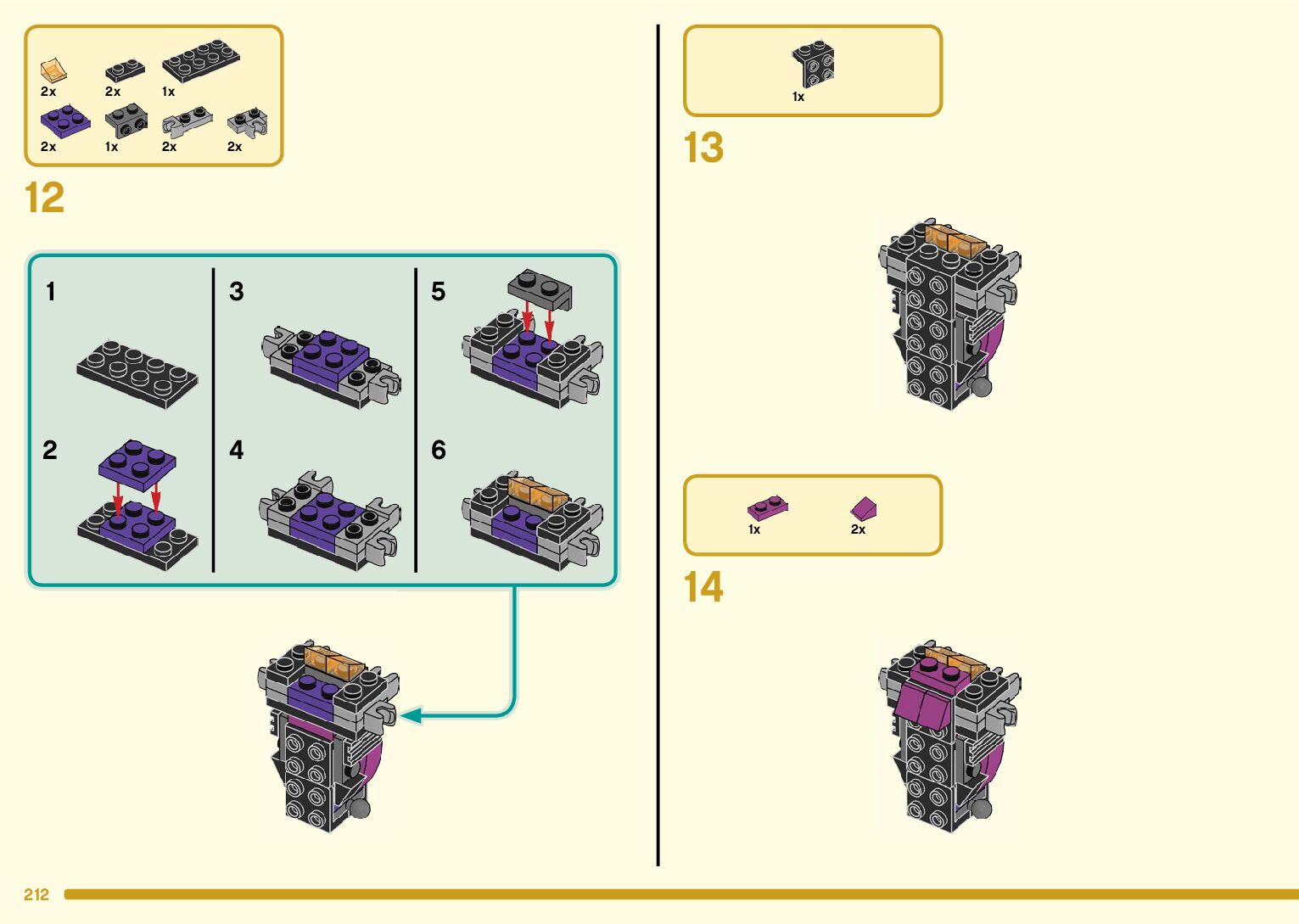 2x 2x 1x
2x 1x 2x 2x

12

1

2

3

4

5

6

1x

13

1x 2x

14

212