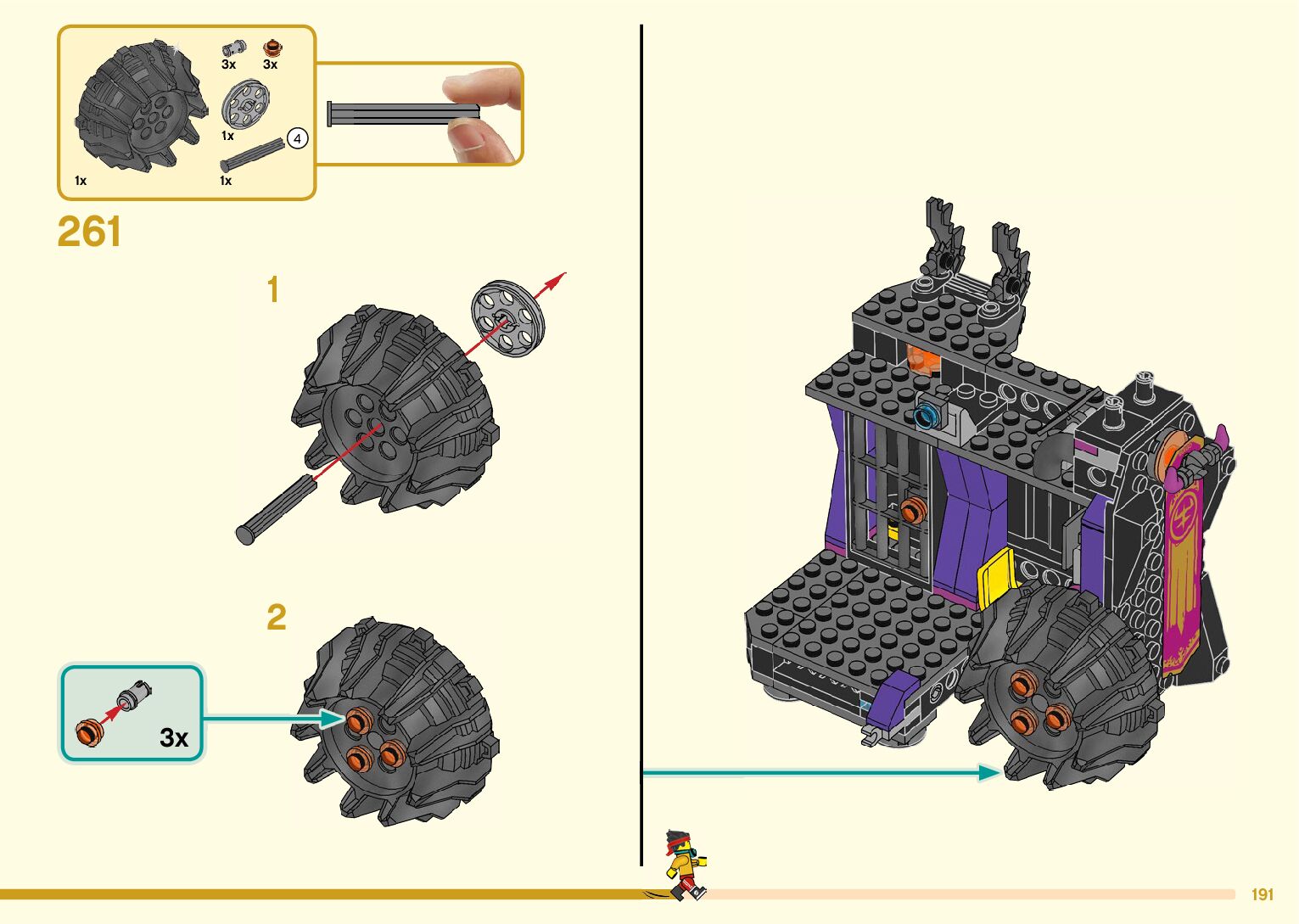 3x 3x
1x
4
1x
1x

261

1

2

3x

191