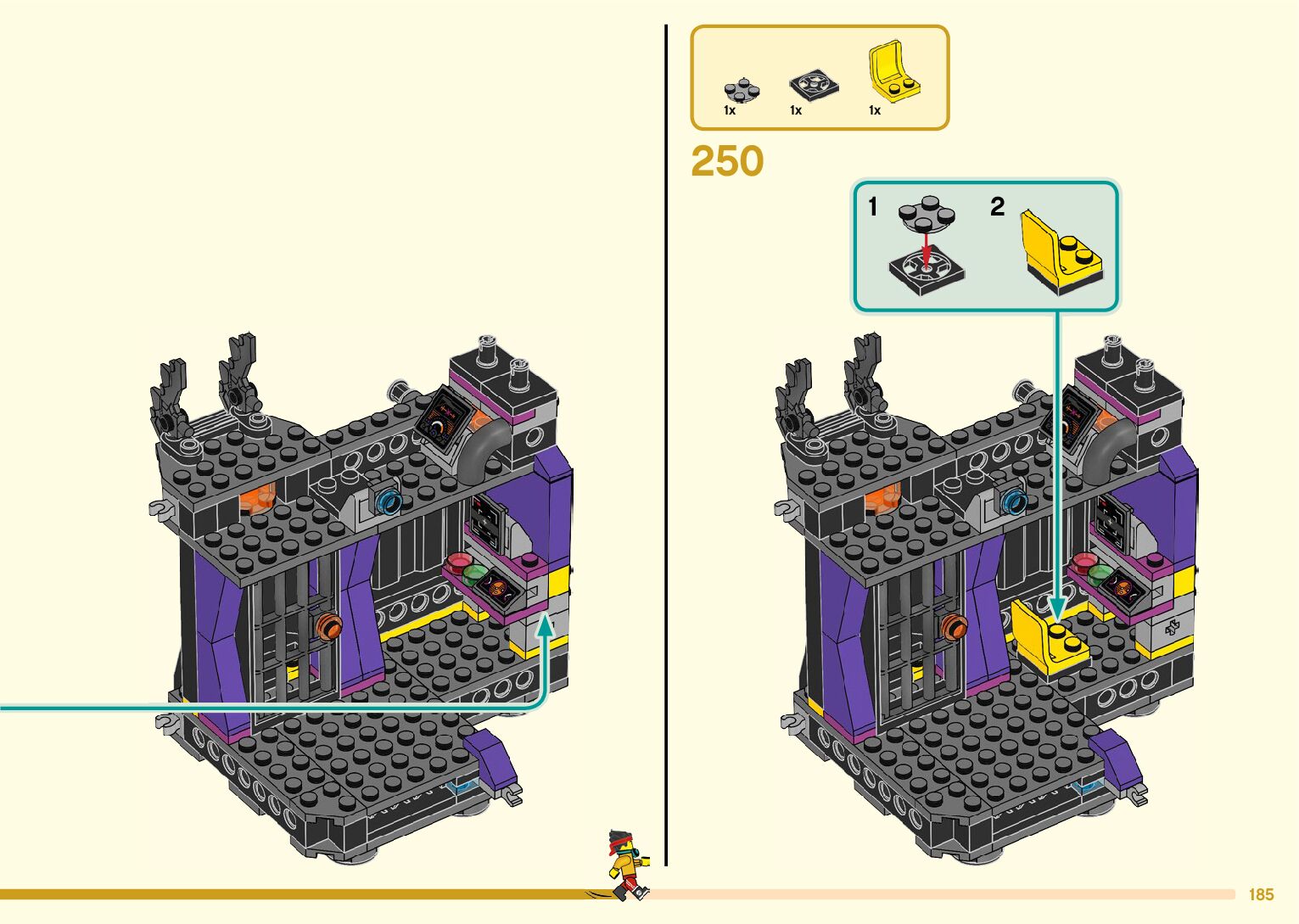 1x 1x 1x

250

1 2

185