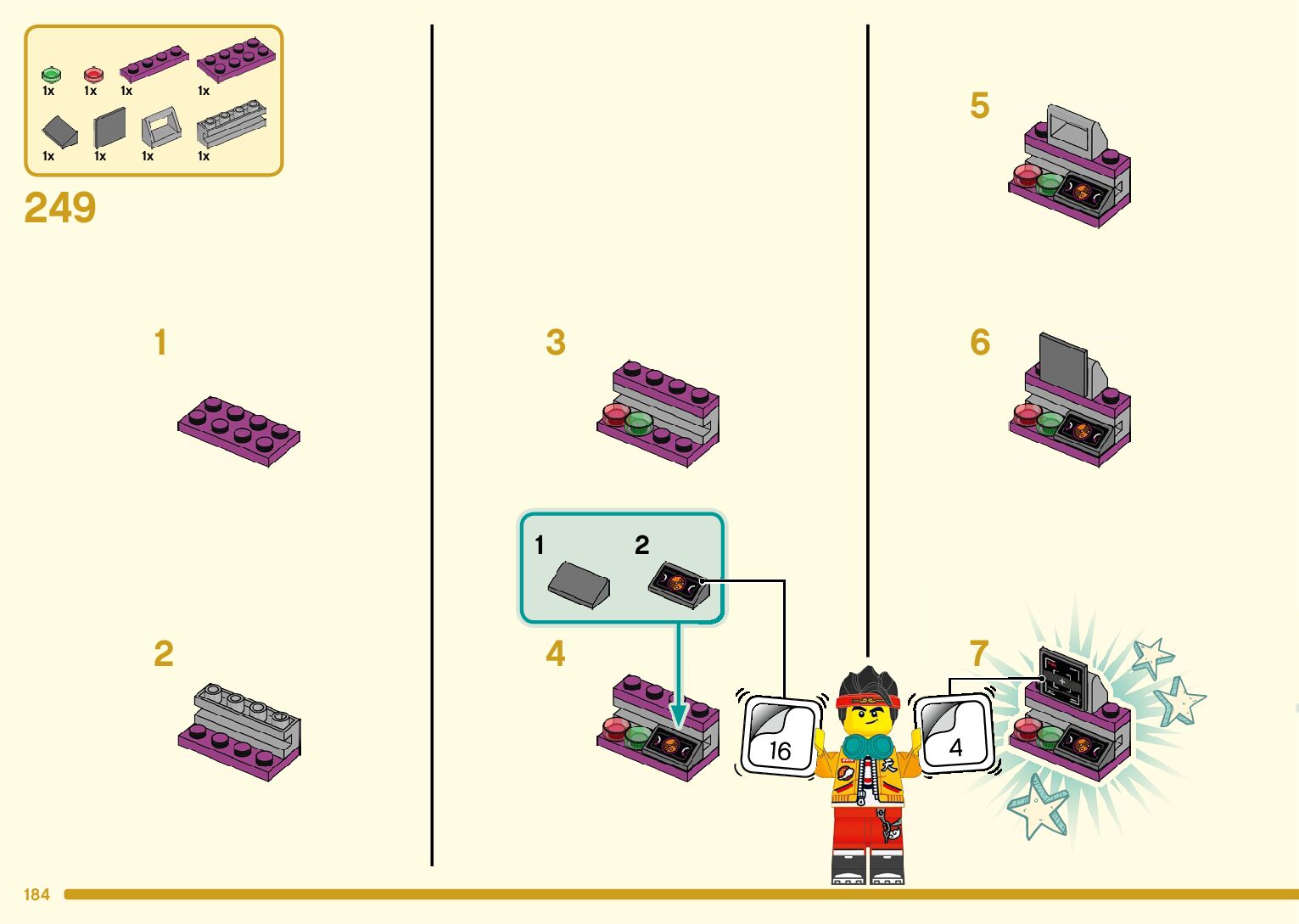 1x 1x 1x 1x
1x 1x 1x 1x

249

1

2

3

1 2

4

16

4

5

6

7

184