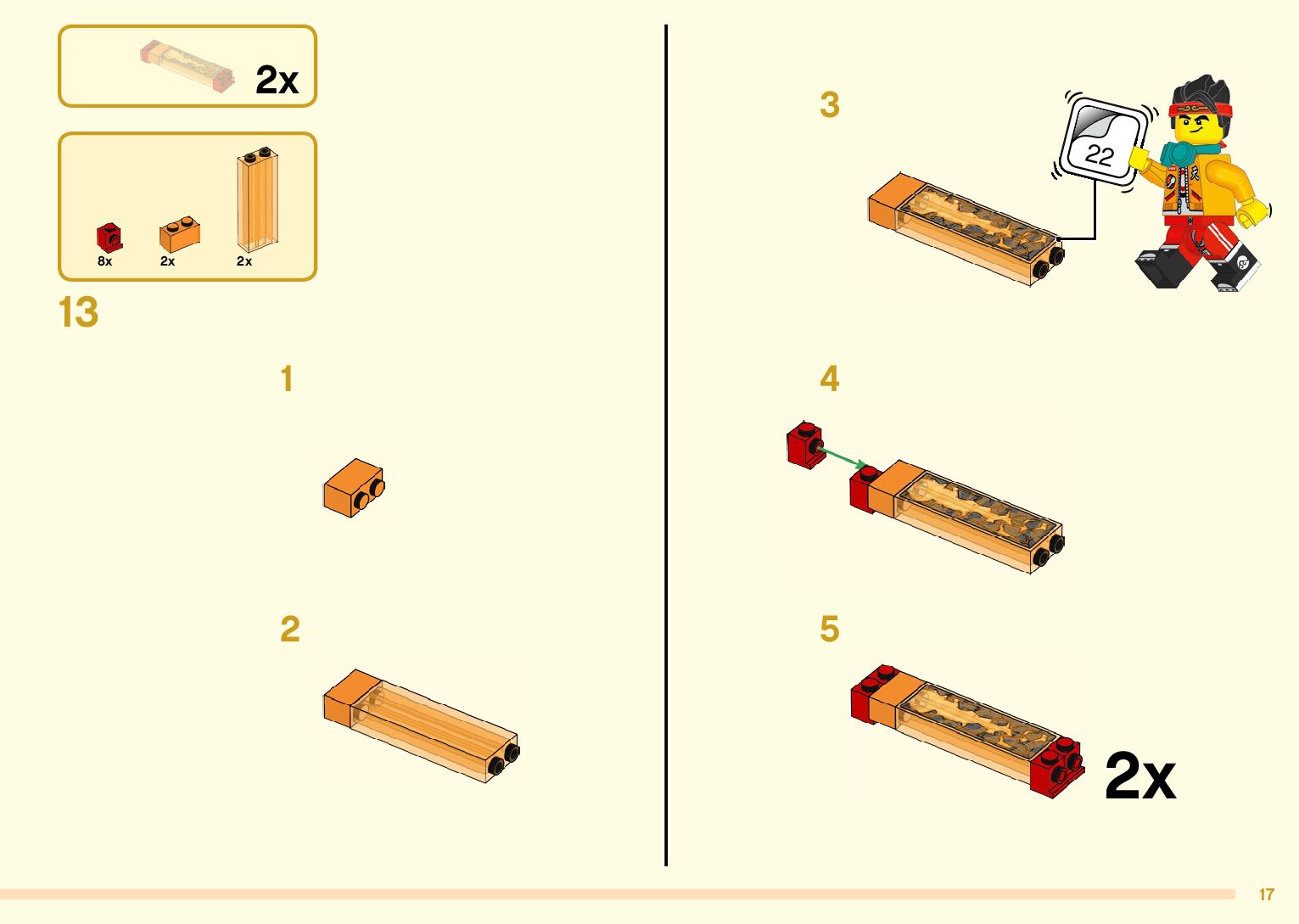 2x

8x
2x
2x

13

1

2

3

22

4

5

2x

17