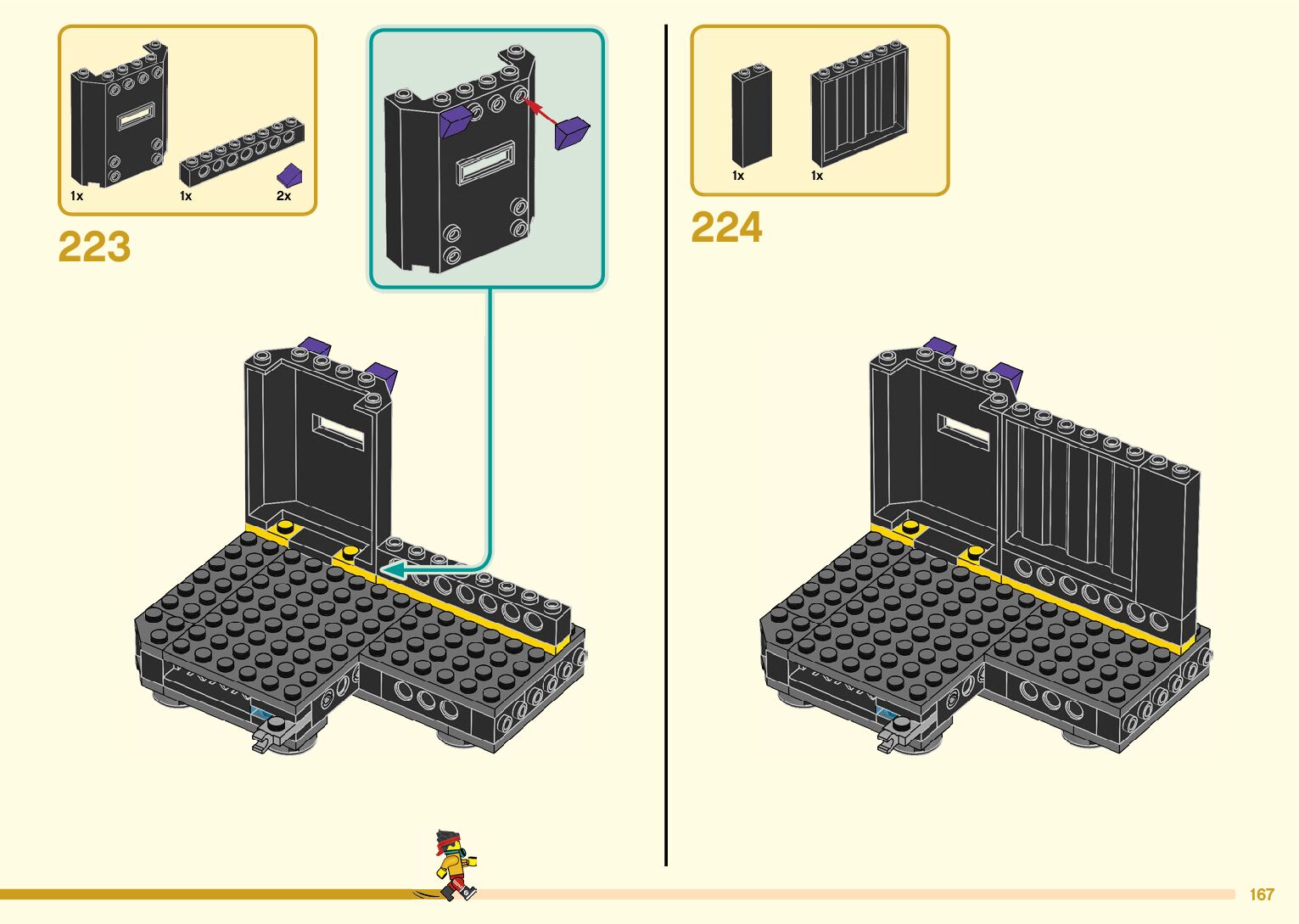 1x
1x
2x

223

1x
1x

224

167