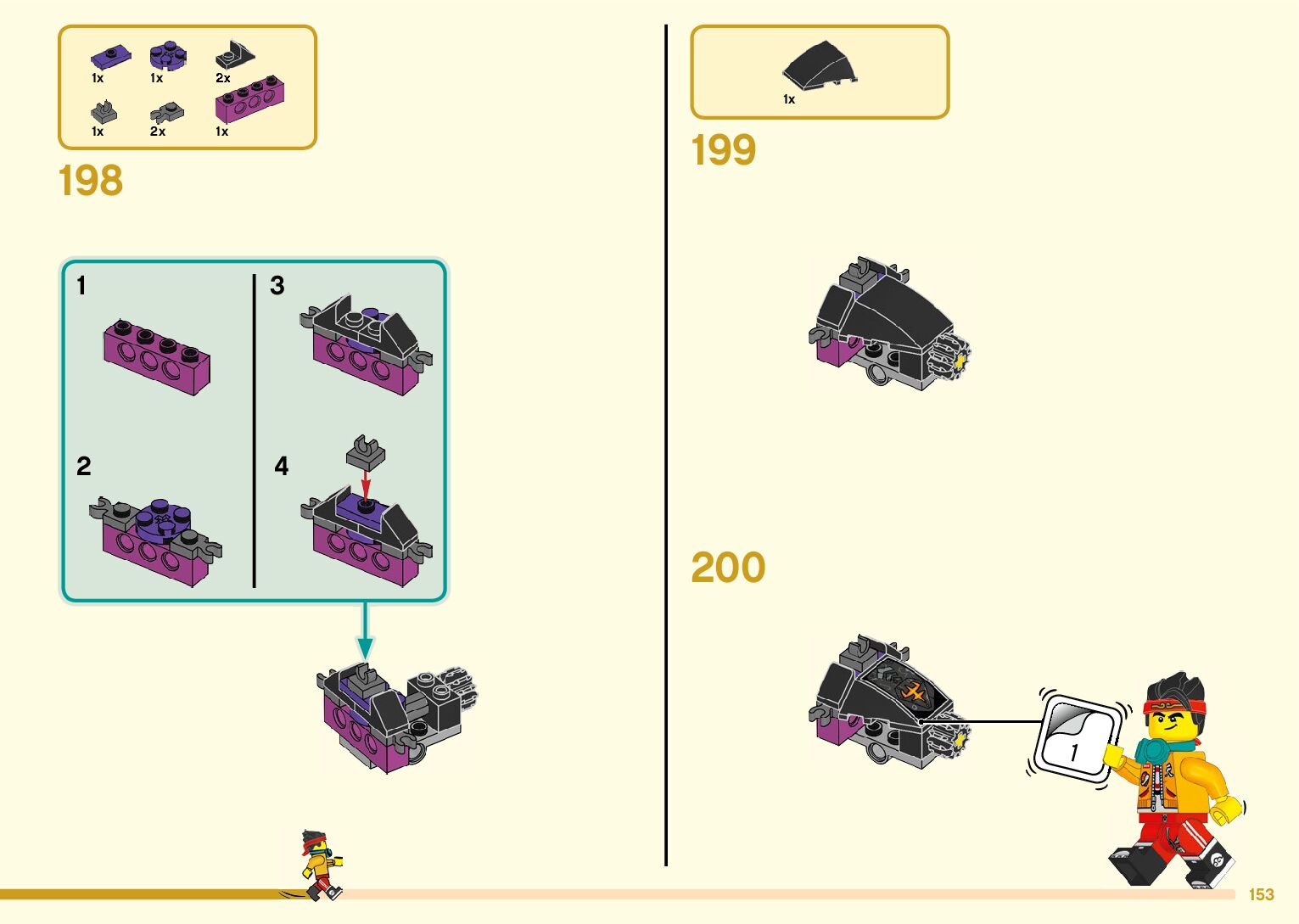 1x 1x 2x
1x 2x 1x

198

1

2

3

4

1x

199

200

1

153