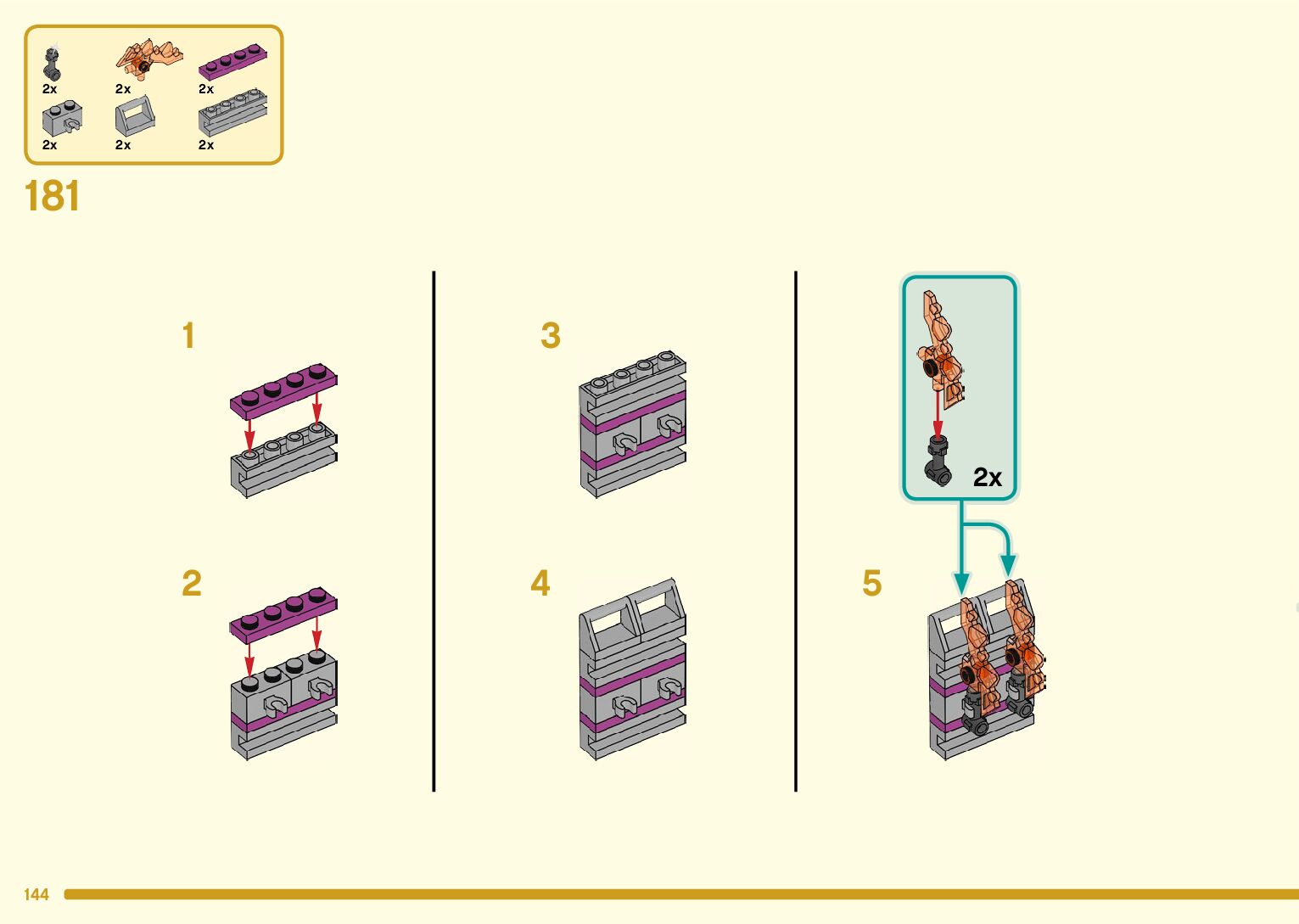 2x 2x 2x
2x 2x 2x

181

1

2

3

4

2x

5

144