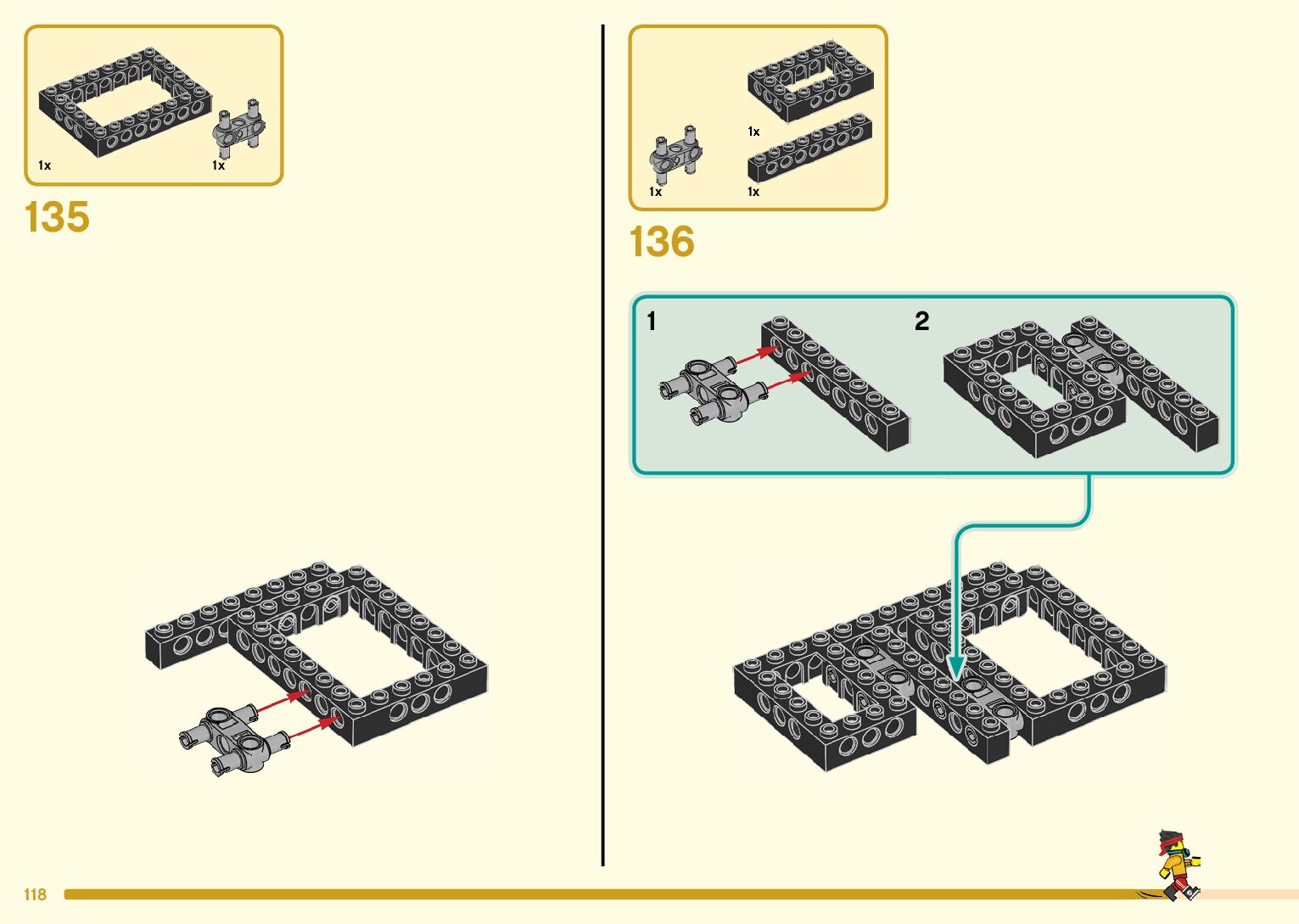 1x

1x

135

1x

1x

1x

136

1

2

118