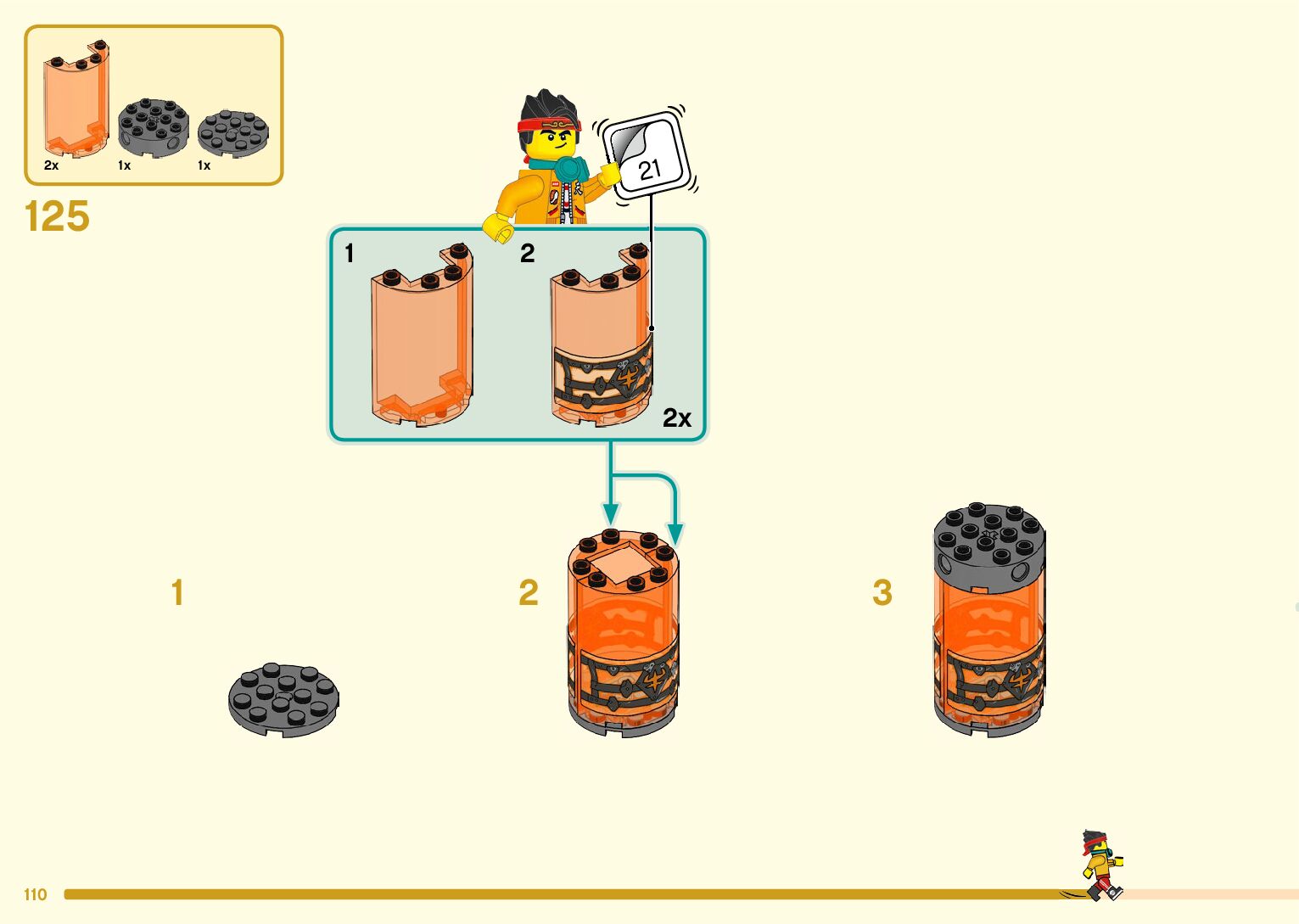 2x 1x 1x

125

21

1

2

2x

1

2

3

110