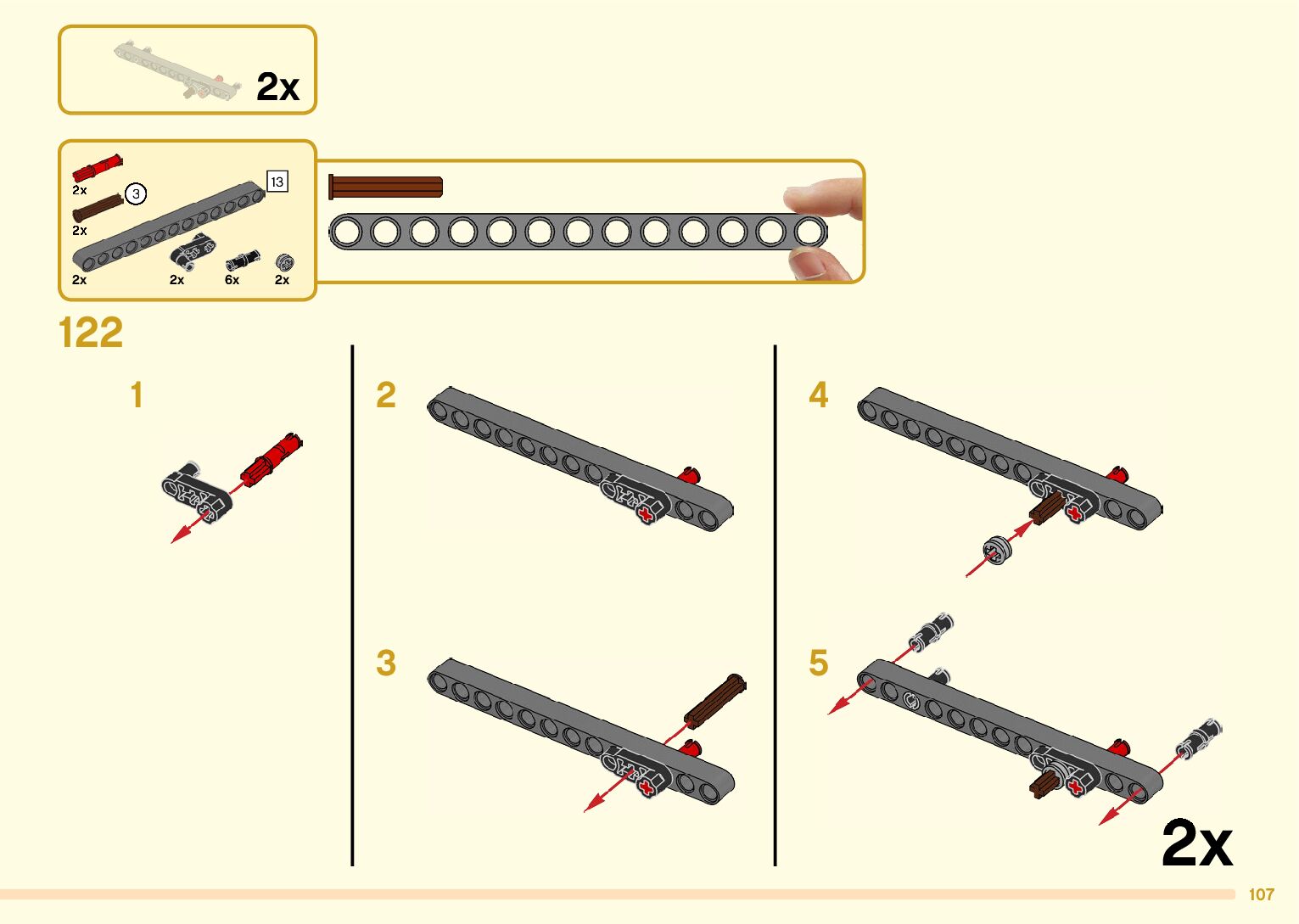 2x

2x
3
2x
13
2x
2x
6x
2x

122

1

2

3

4

5

2x

107