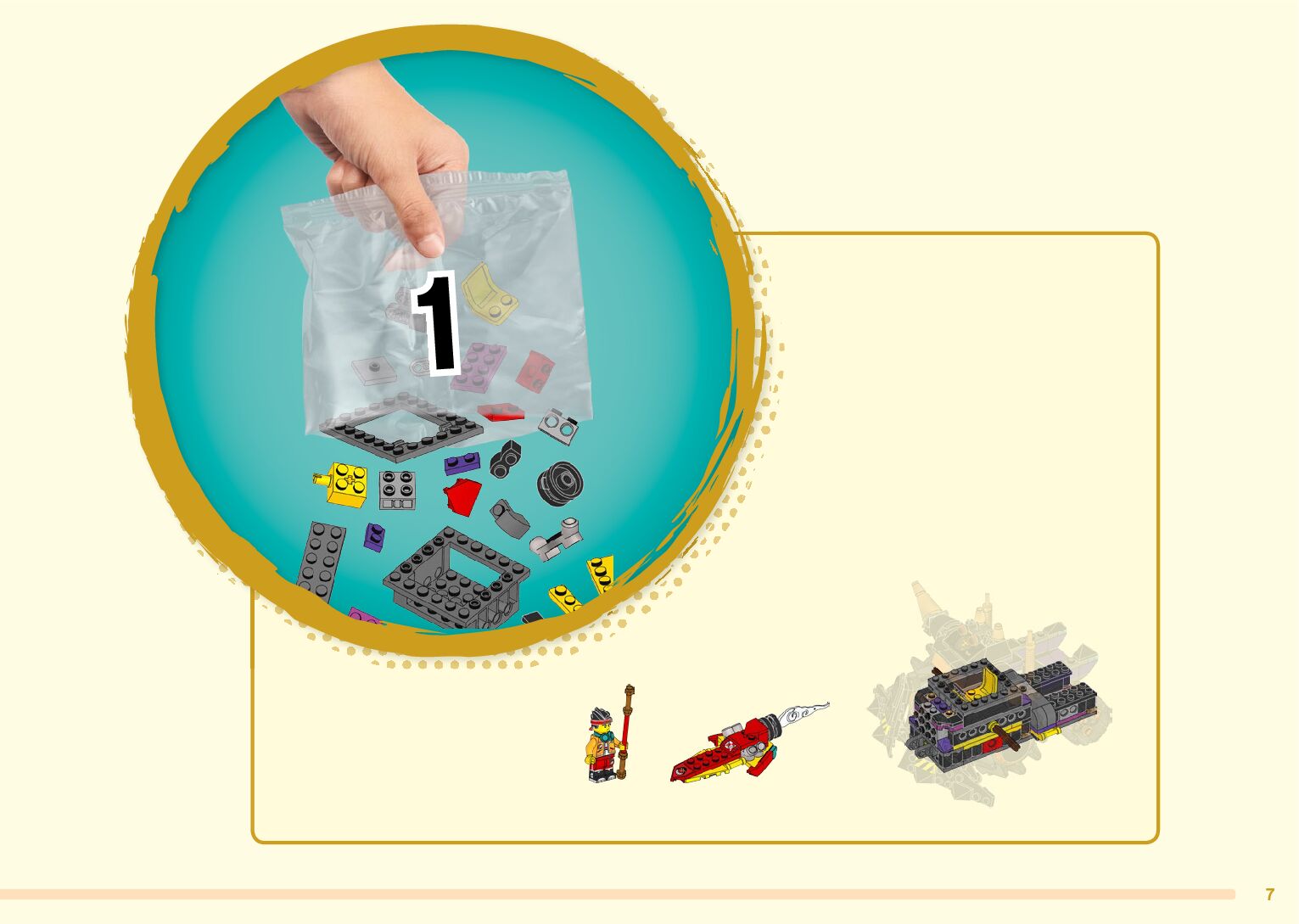 1

7