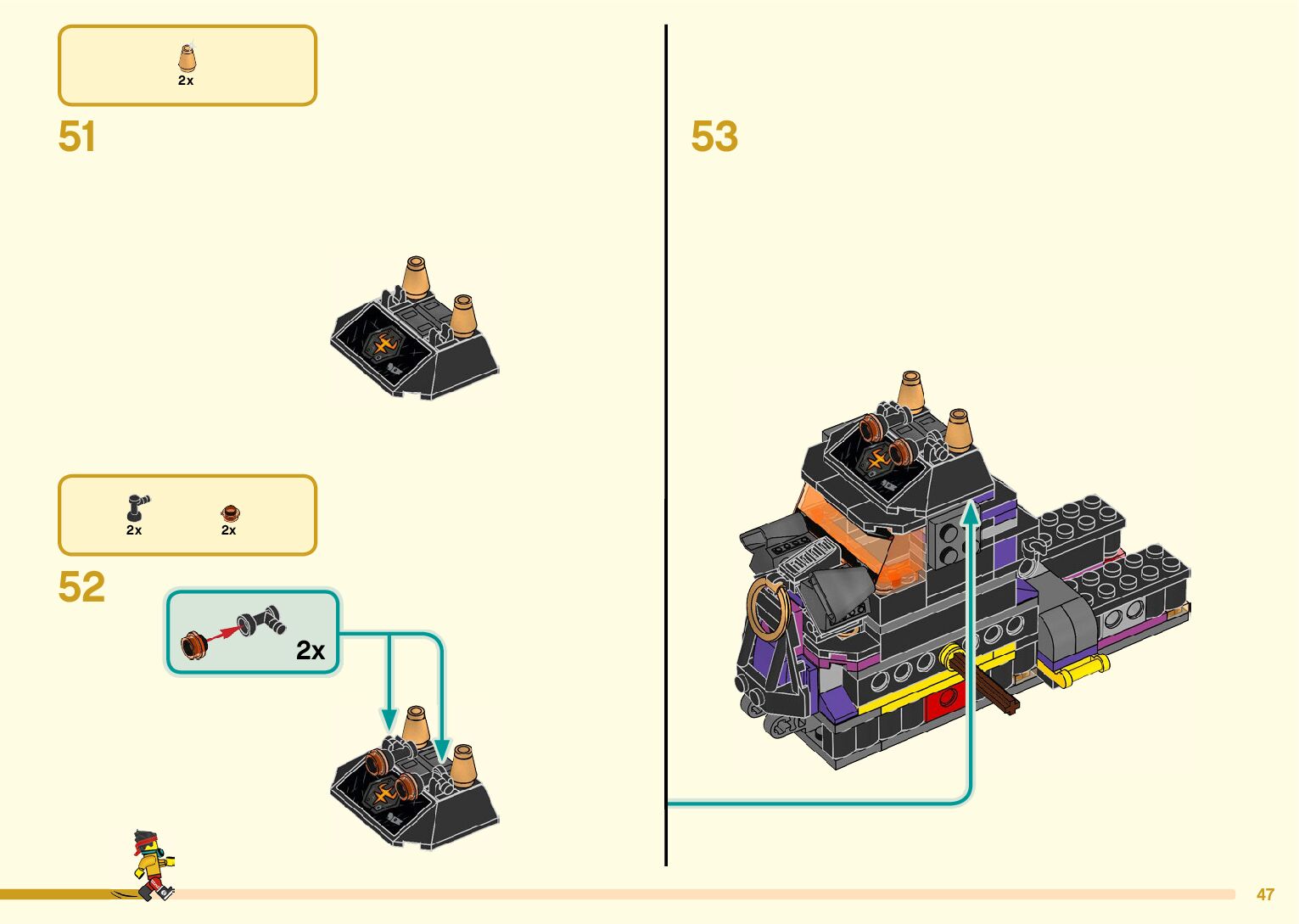 2x

51

2x 2x

52

2x

53

47