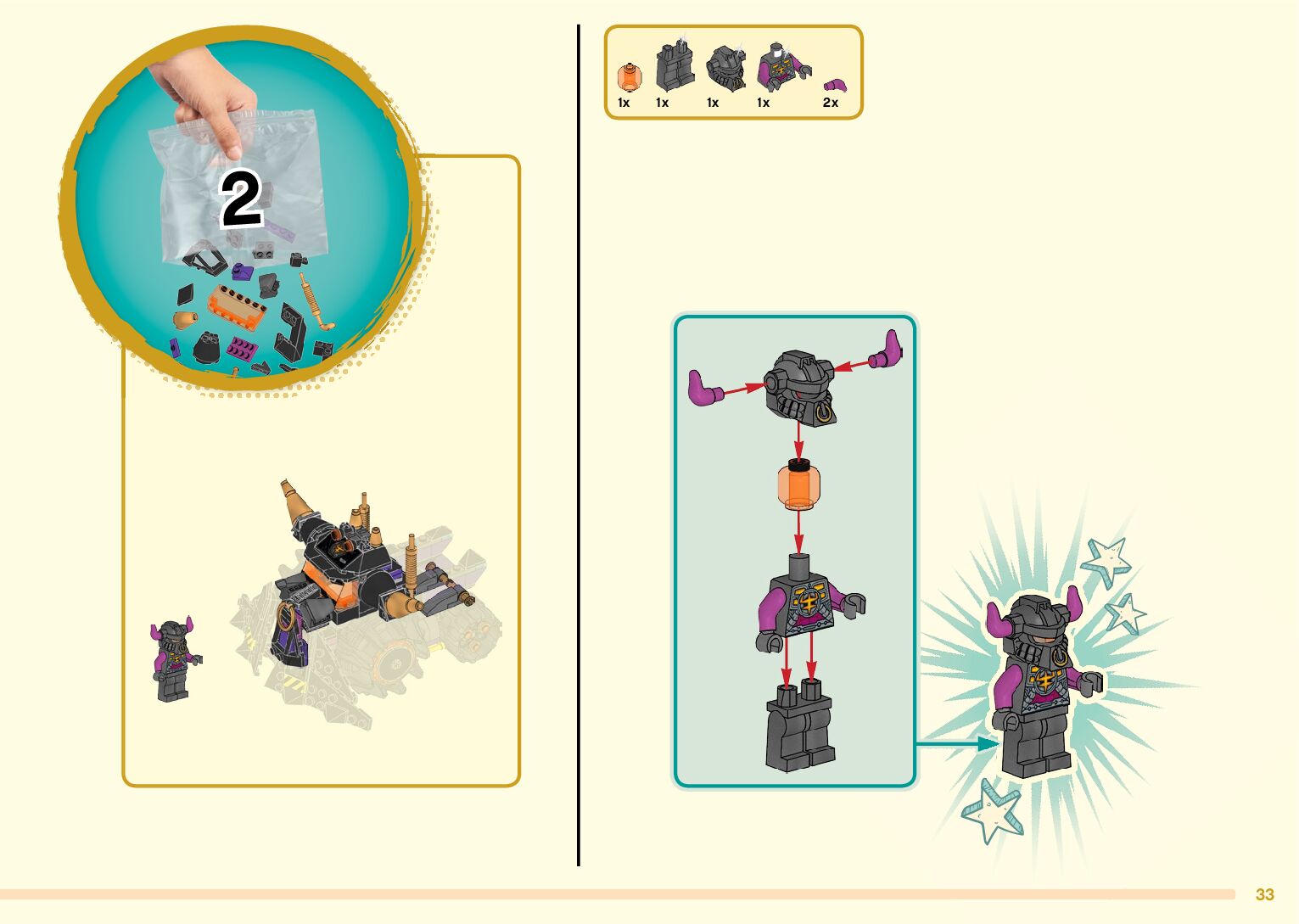 2

1x 1x 1x 1x 2x

33