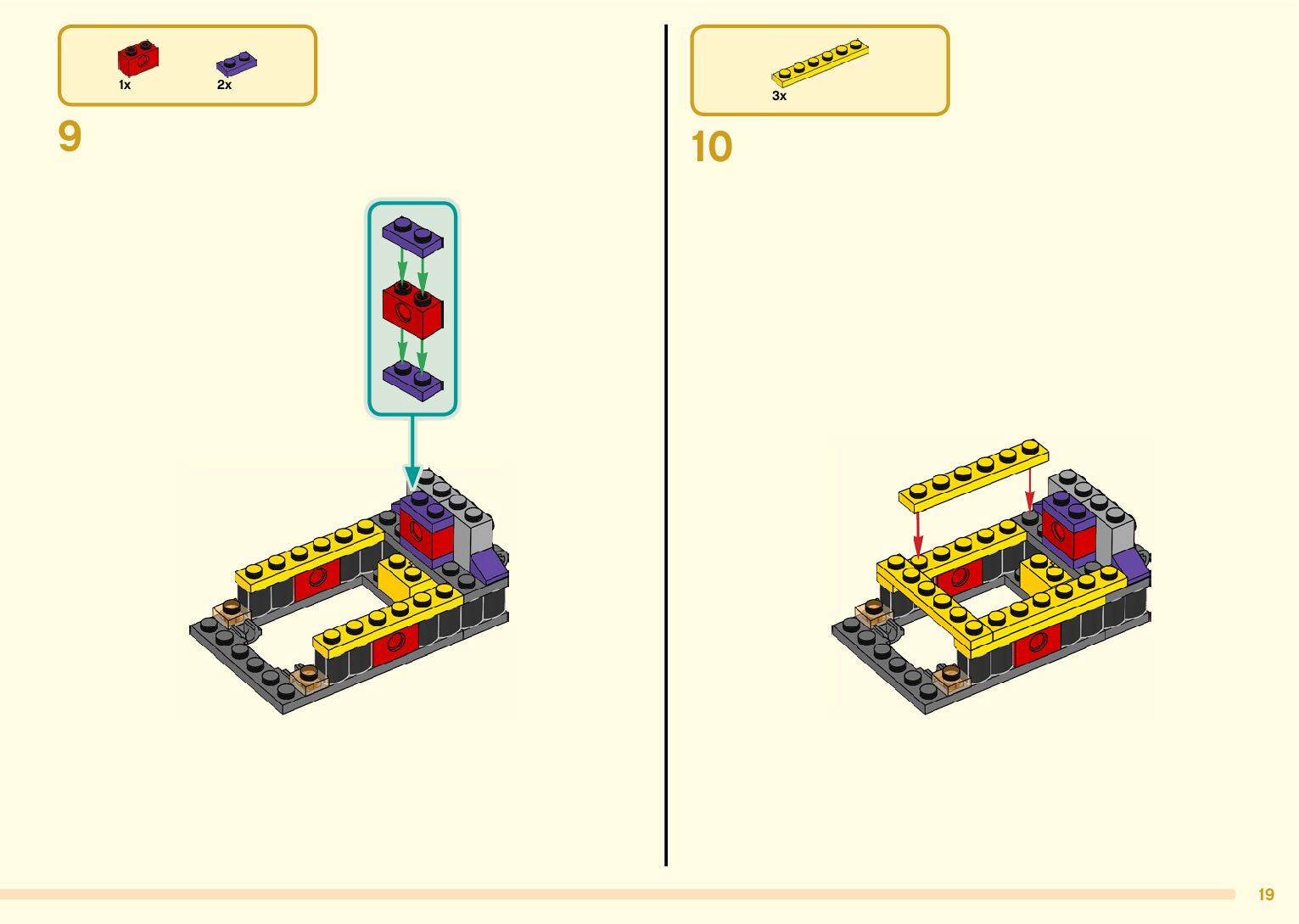 1x 2x

9

3x

10

19