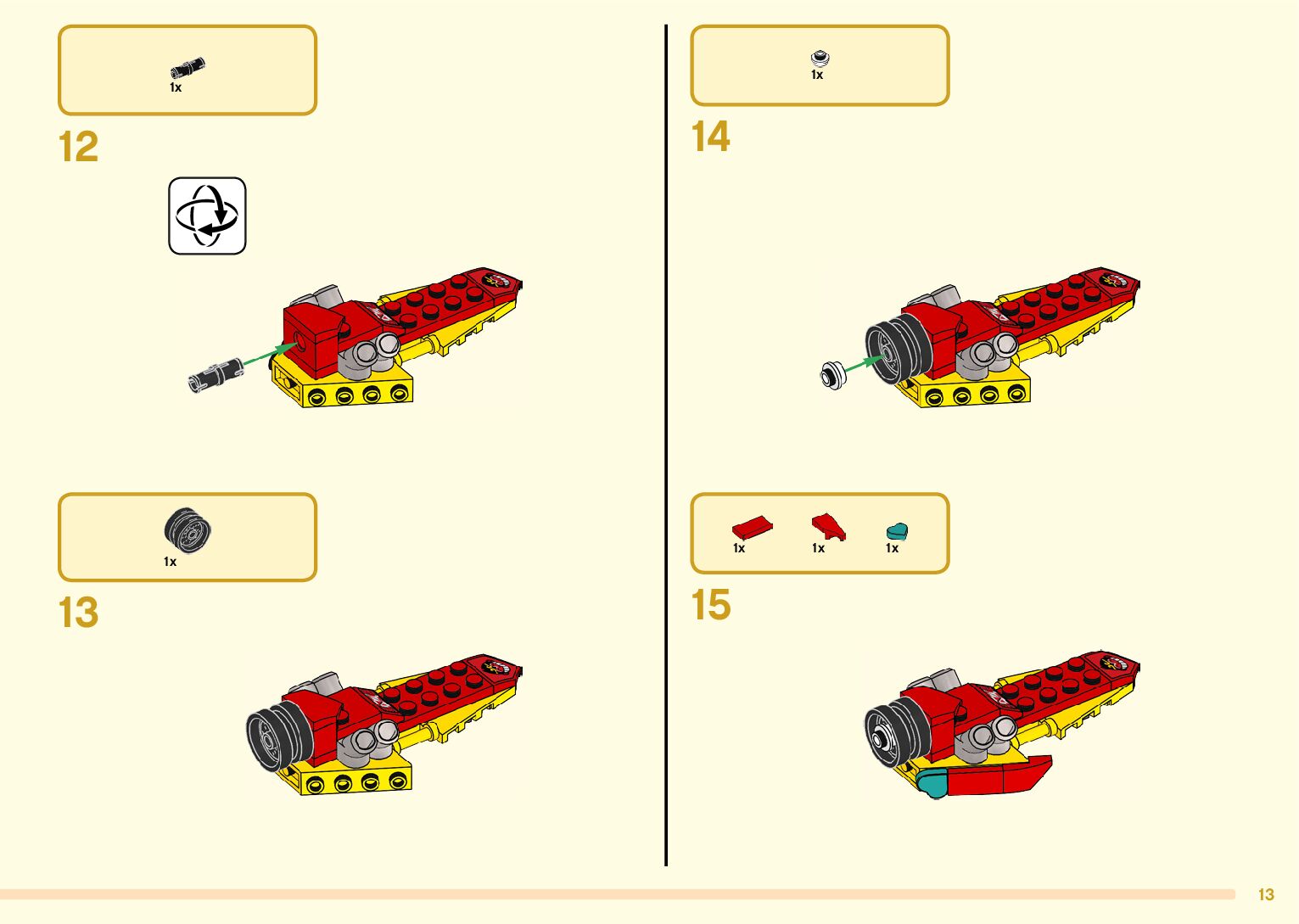 1x

12

1x

13

1x

14

1x 1x 1x

15

13