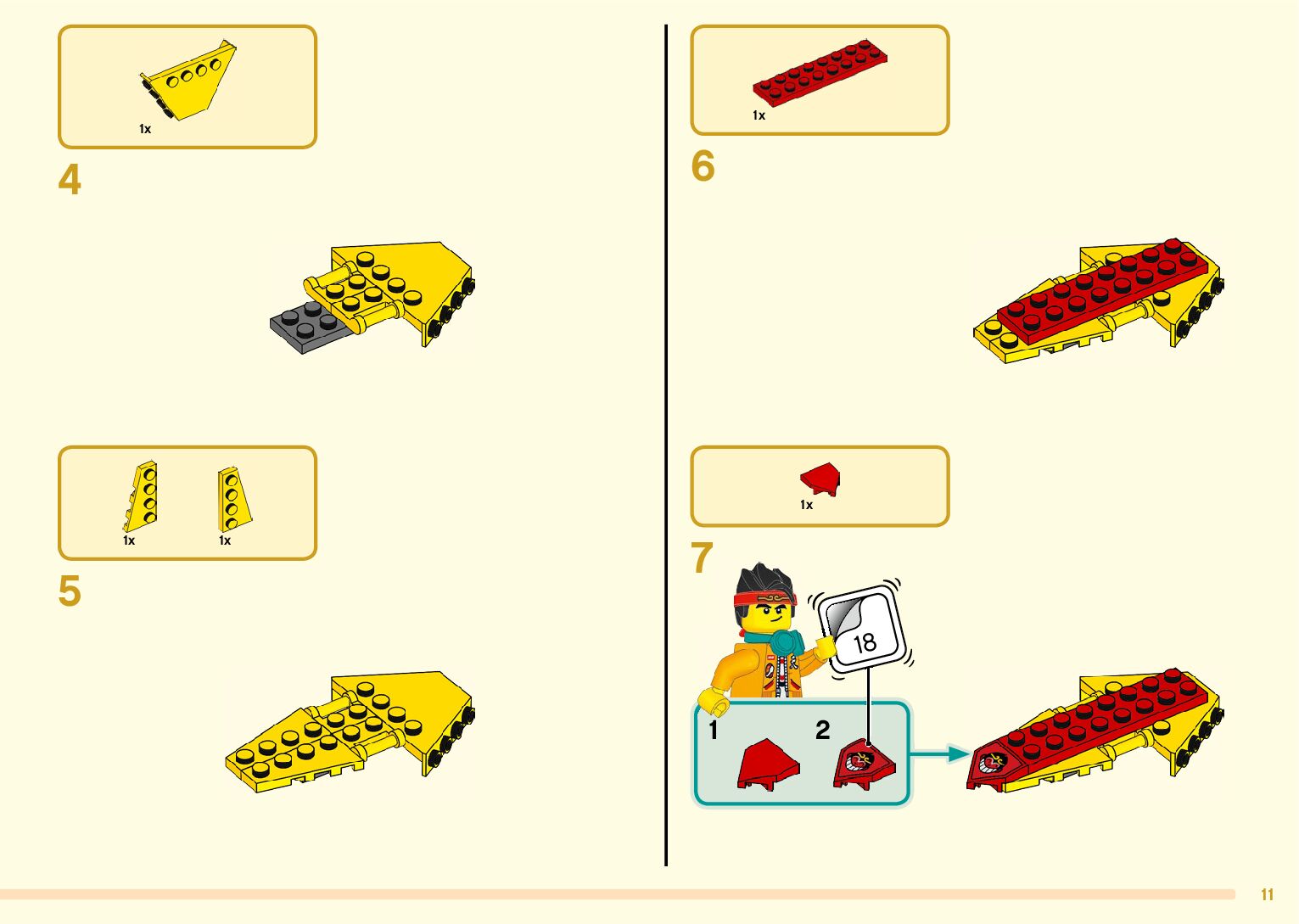 1x

4

1x 1x

5

1x

6

1x

7

18

1

2

11