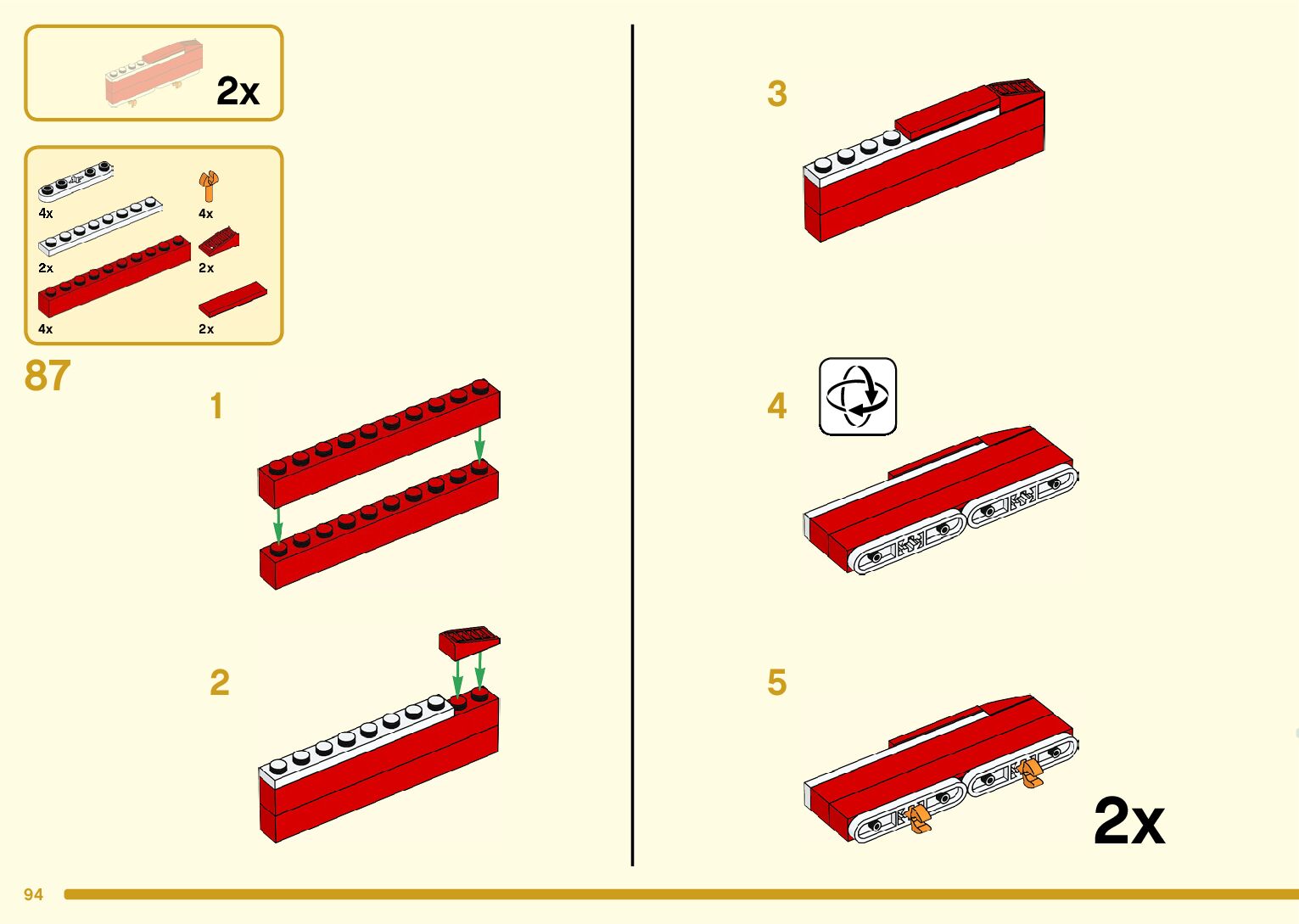 2x

4x
4x
2x
2x
4x
2x

87

1

2

3

4

5

2x

94