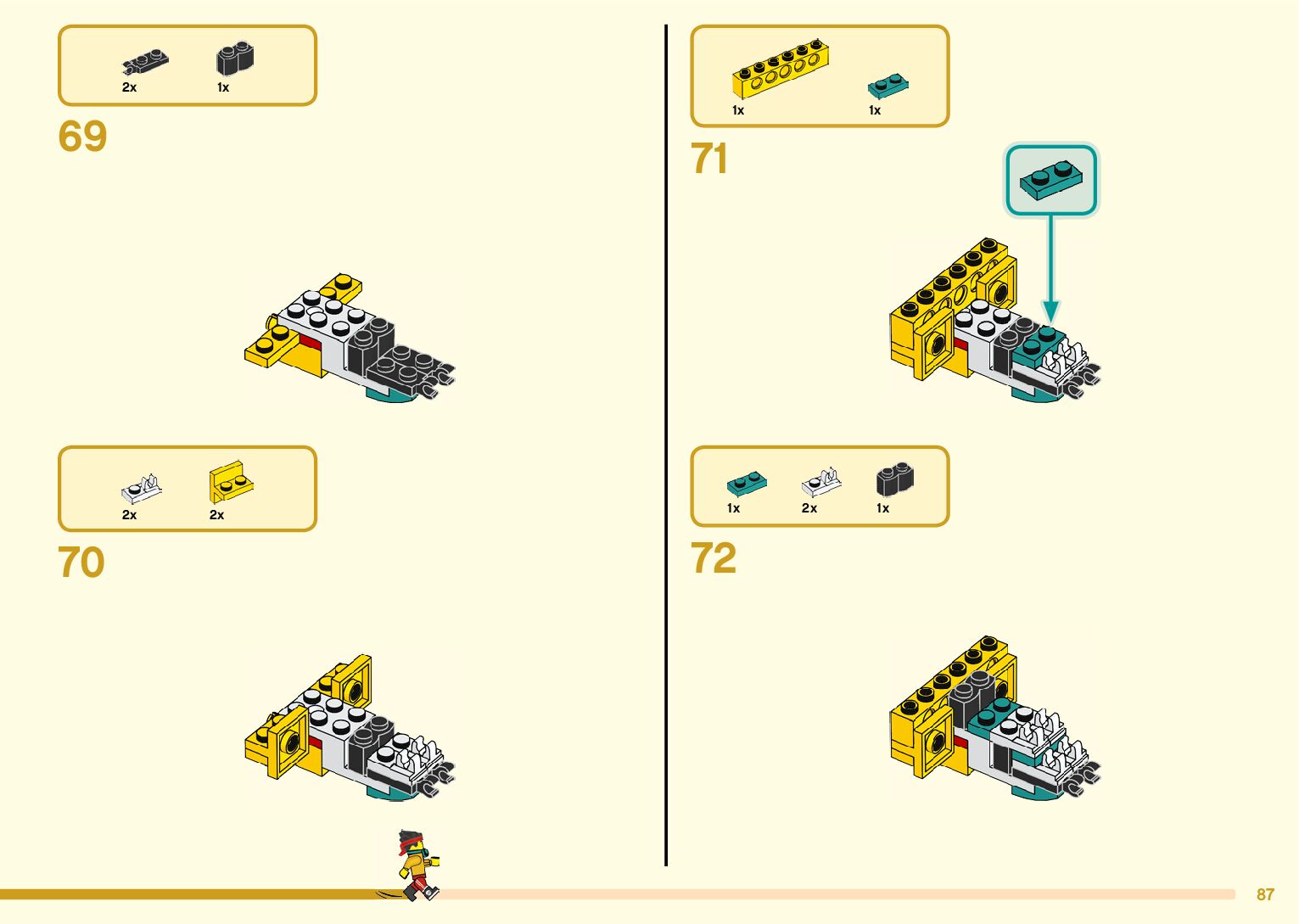 2x 1x

69

2x 2x

70

1x 1x

71

1x 2x 1x

72

87