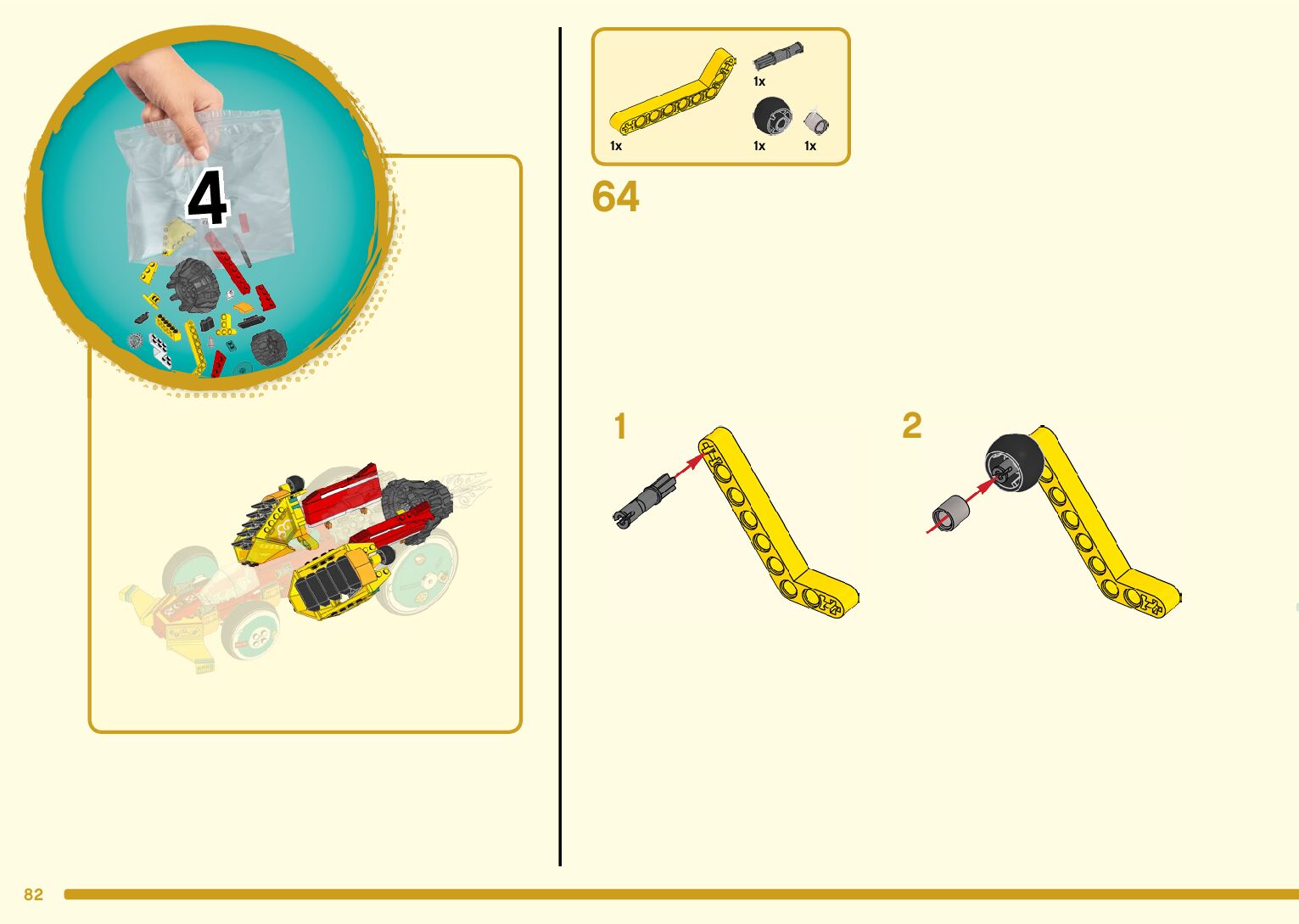 4

1x
1x
1x
1x

64

1

2

82