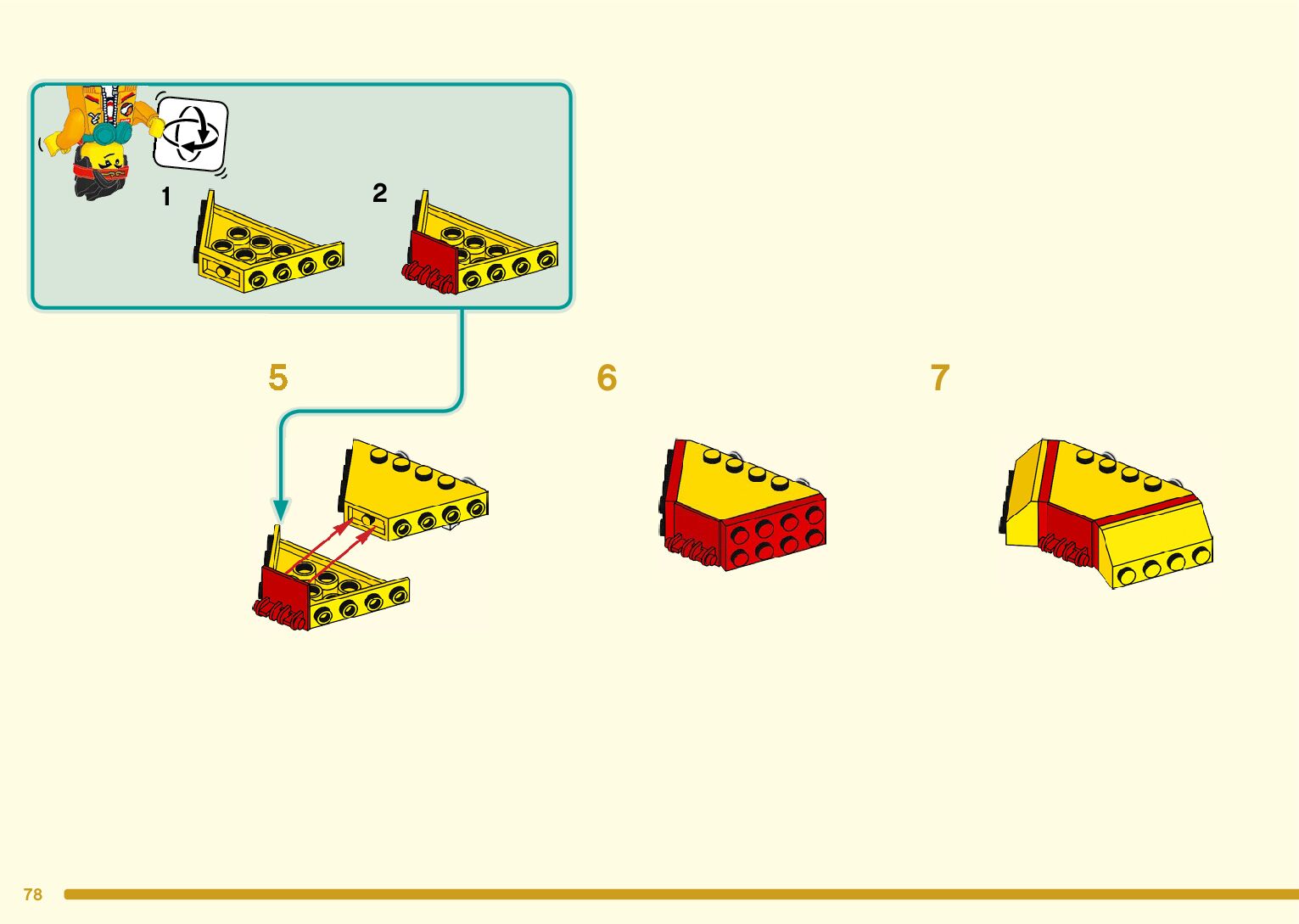 1

2

5

6

7

78